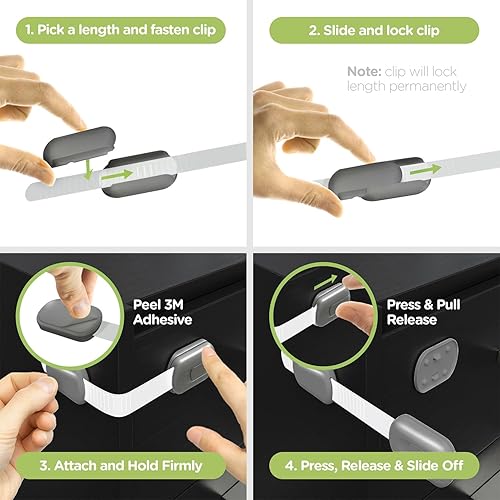 1. Pick a length and fasten clip

2. Slide and lock clip

Note: clip will lock length permanently

Peel 3M Adhesive

3. Attach and Hold Firmly

Press & Pull Release

4. Press, Release & Slide Off