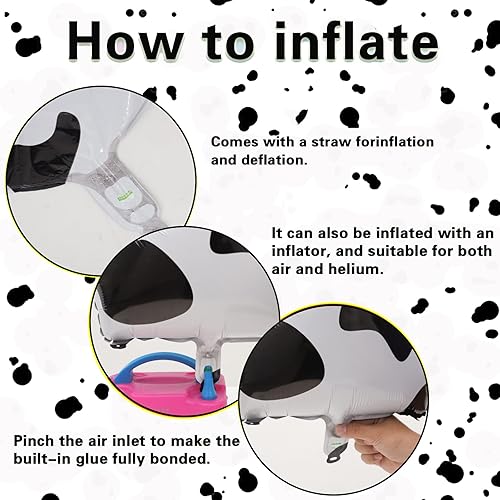 How to inflate

Comes with a straw forinflation and deflation.

It can also be inflated with an inflator, and suitable for both air and helium.

Pinch the air inlet to make the built-in glue fully bonded.