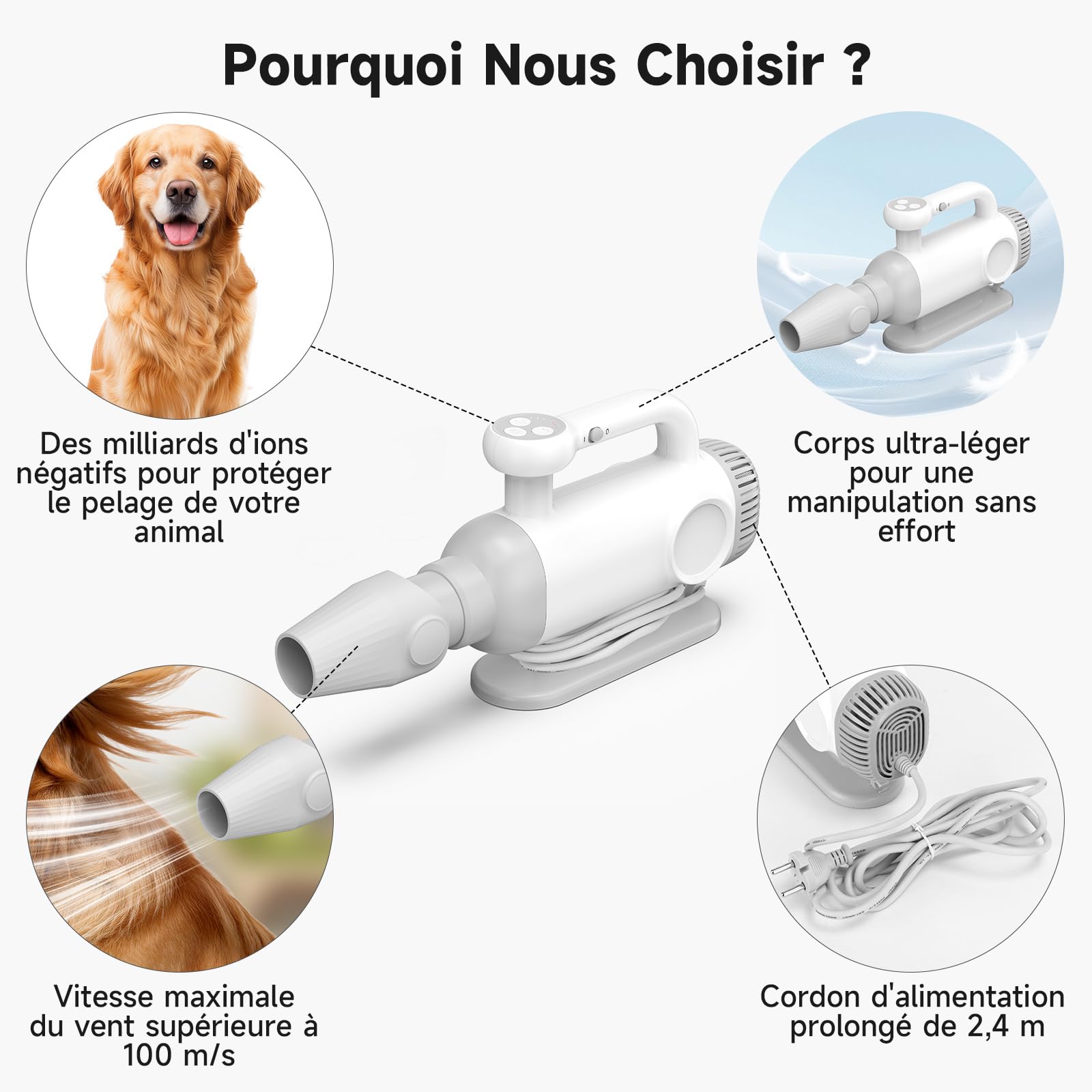 Pourquoi Nous Choisir ?

Des milliards d'ions négatifs pour protéger le pelage de votre animal

Corps ultra-léger pour une manipulation sans effort

Vitesse maximale du vent supérieure à 100 m/s

Cordon d'alimentation prolongé de 2,4 m