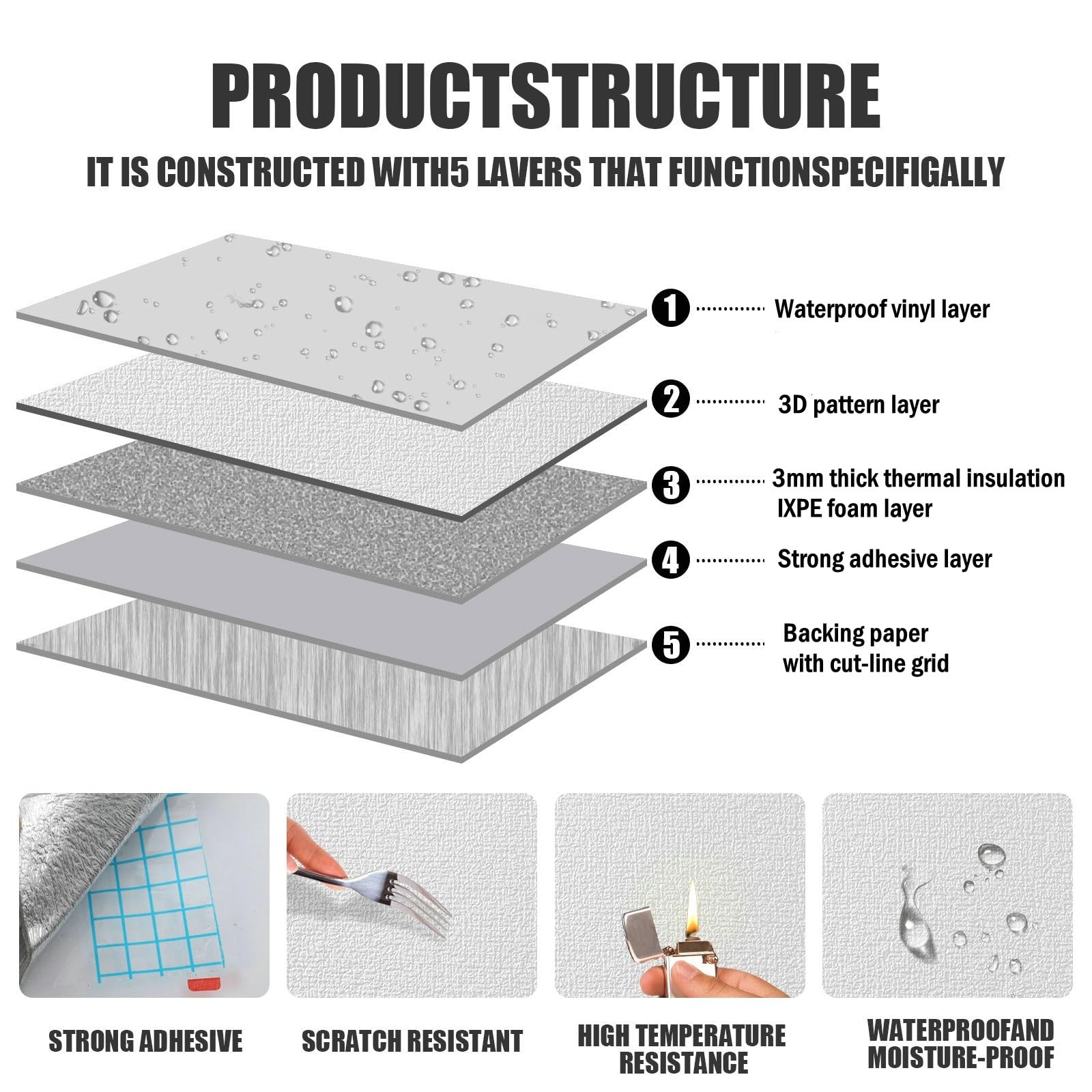 PRODUCTSTRUCTURE

IT IS CONSTRUCTED WITH5 LAVERS THAT FUNCTIONSPECIFIGALLY

1 Waterproof vinyl layer

2 3D pattern layer

3 3mm thick thermal insulation IXPE foam layer

4 Strong adhesive layer

5 Backing paper with cut-line grid

STRONG ADHESIVE

SCRATCH RESISTANT

HIGH TEMPERATURE RESISTANCE

WATERPROOFAND MOISTURE-PROOF