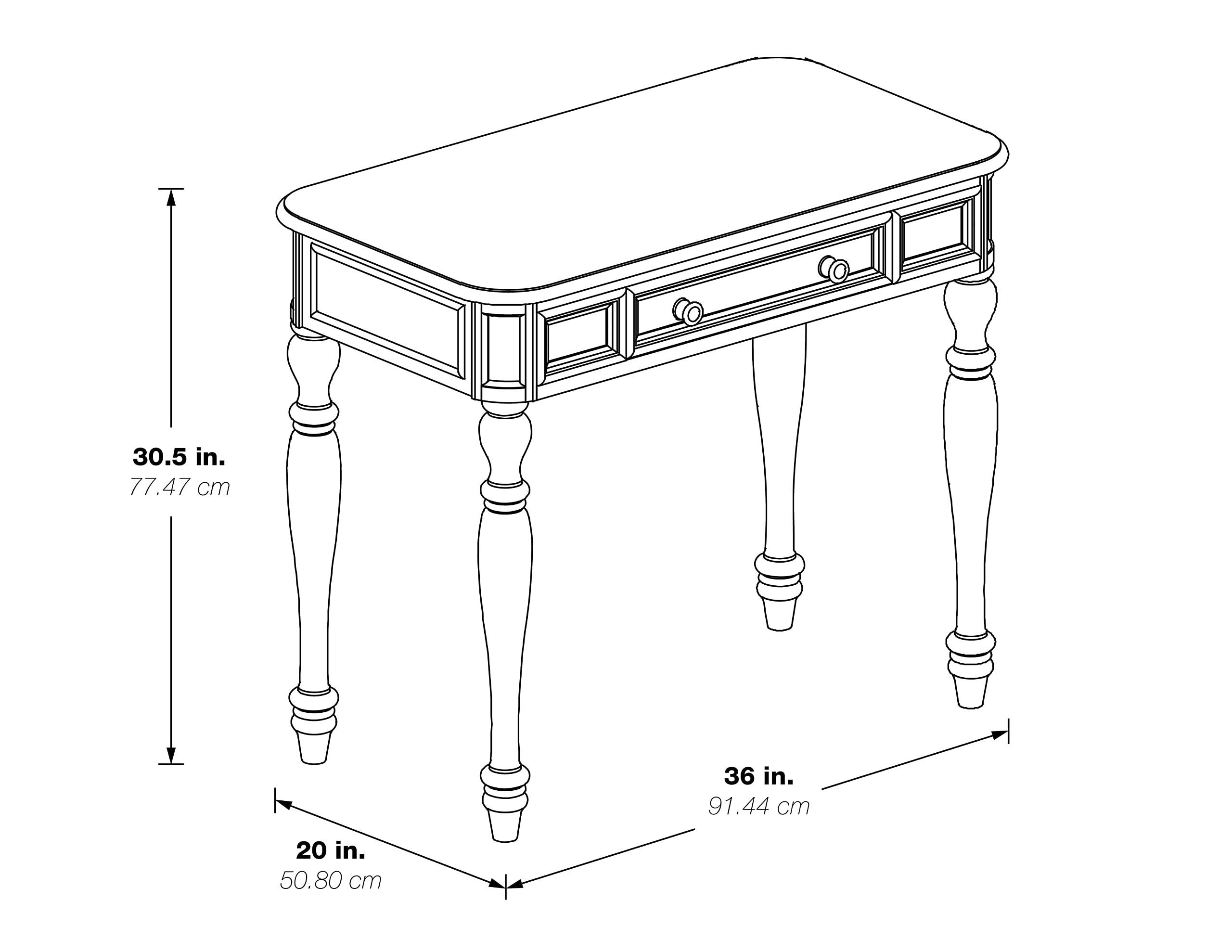 30.5 in.
77.47 cm

36 in.
91.44 cm

20 in.
50.80 cm