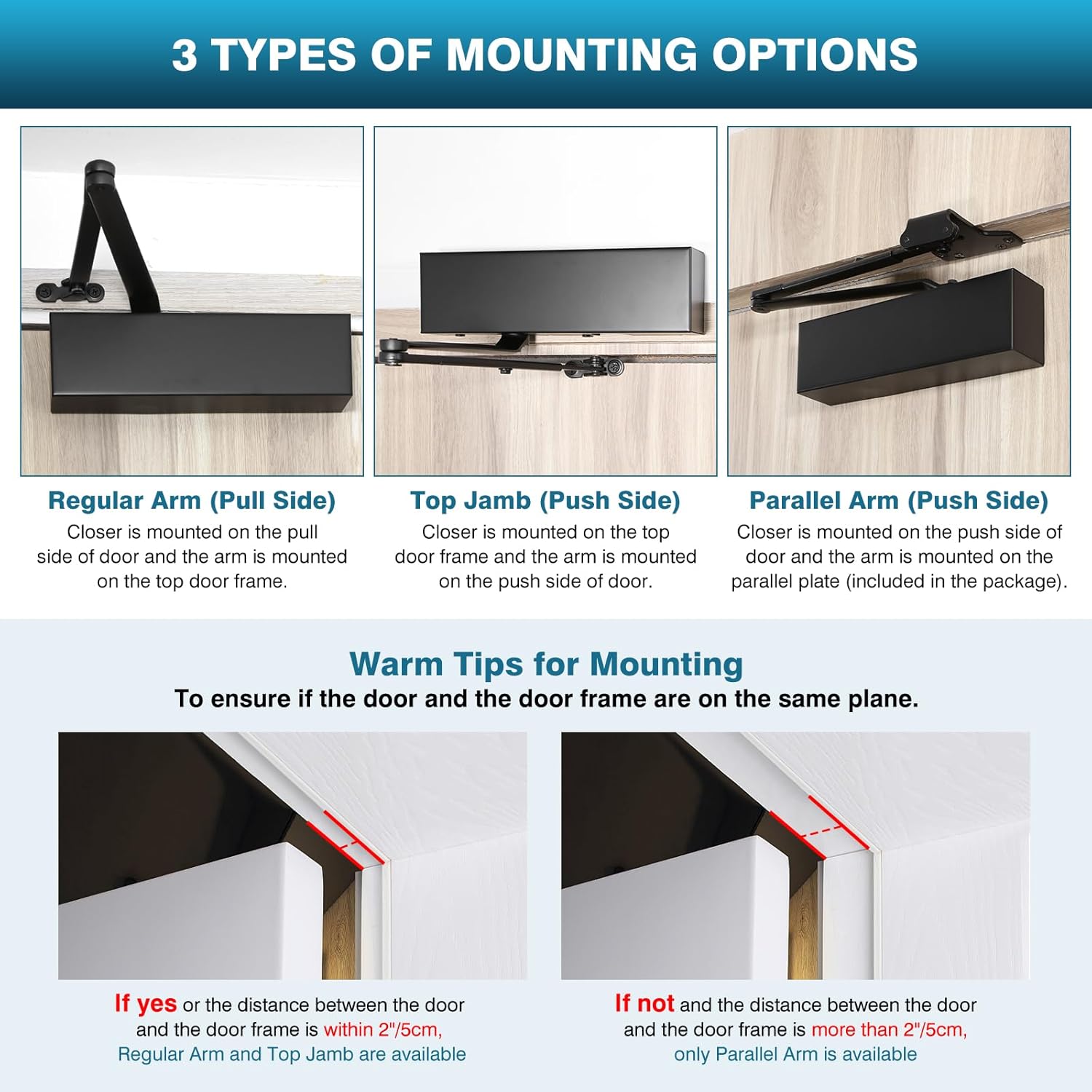 3 TYPES OF MOUNTING OPTIONS

Regular Arm (Pull Side)
Closer is mounted on the pull side of door and the arm is mounted on the top door frame.

Top Jamb (Push Side)
Closer is mounted on the top door frame and the arm is mounted on the push side of door.

Parallel Arm (Push Side)
Closer is mounted on the push side of door and the arm is mounted on the parallel plate (included in the package).

Warm Tips for Mounting
To ensure if the door and the door frame are on the same plane.

If yes or the distance between the door and the door frame is within 2"/5cm, Regular Arm and Top Jamb are available

If not and the distance between the door and the door frame is more than 2"/5cm, only Parallel Arm is available