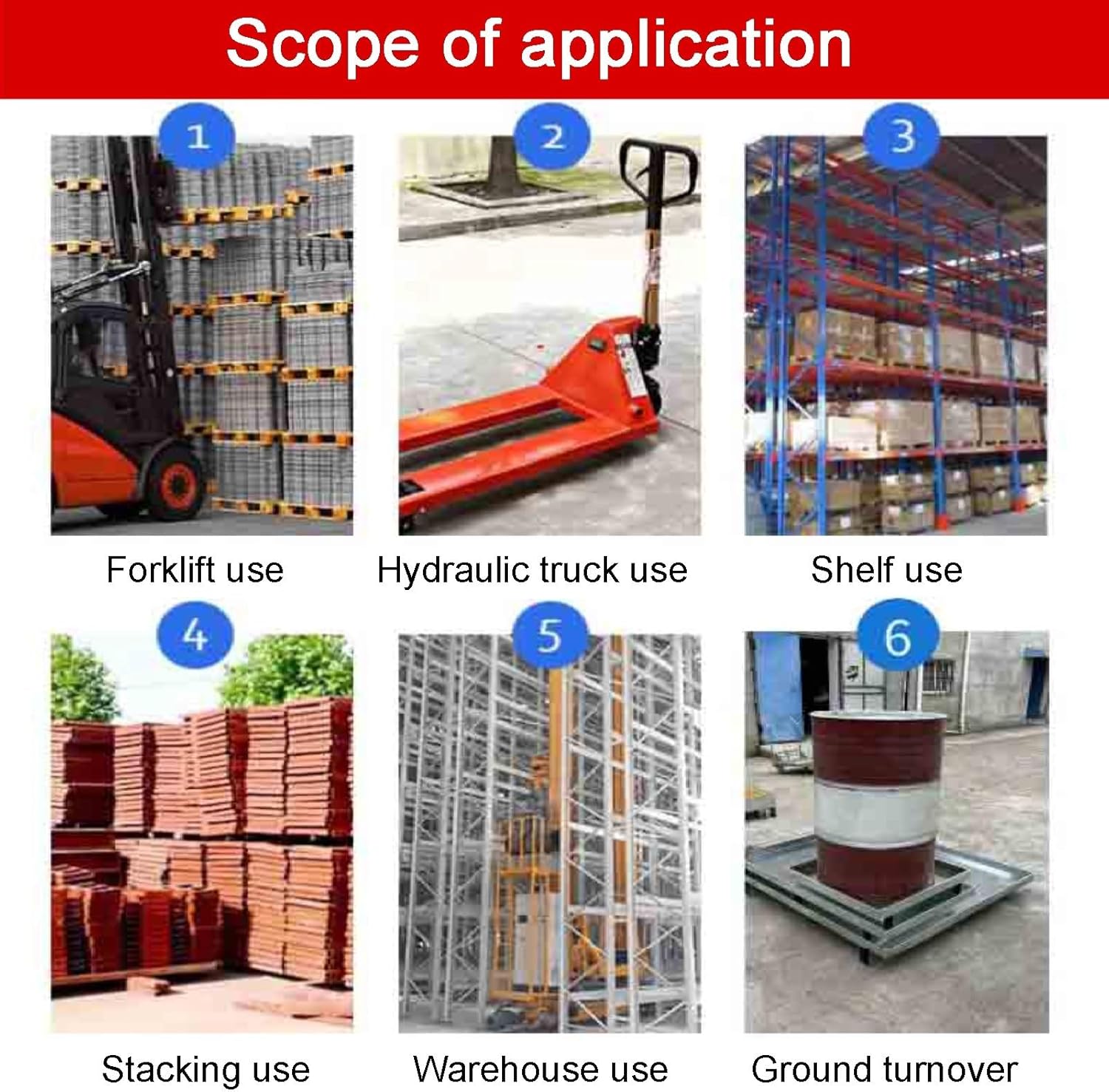 Scope of application

1

Forklift use

2

Hydraulic truck use

3

Shelf use

4

Stacking use

5

Warehouse use

6

Ground turnover