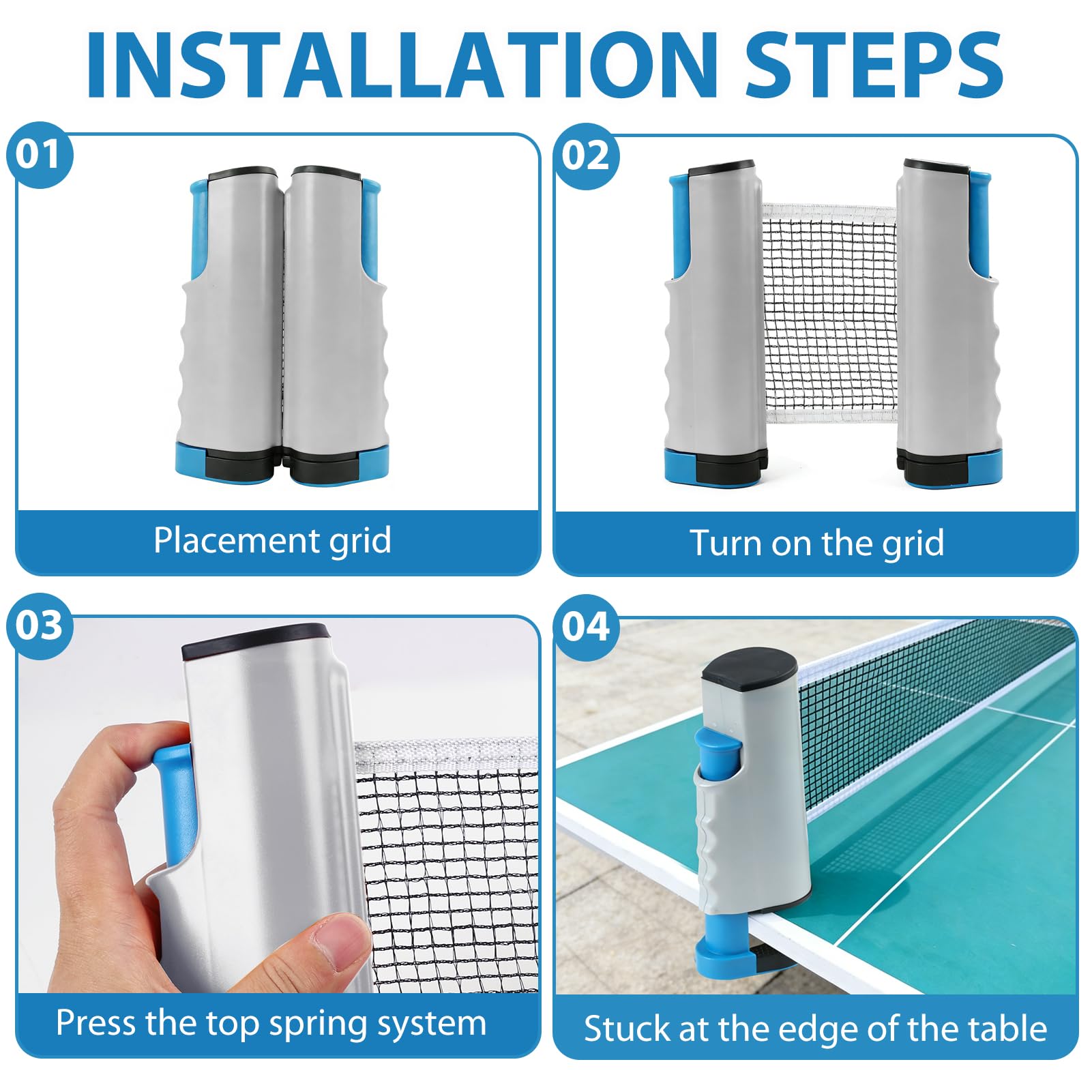 INSTALLATION STEPS

01

Placement grid

02

Turn on the grid

03

Press the top spring system

04

Stuck at the edge of the table