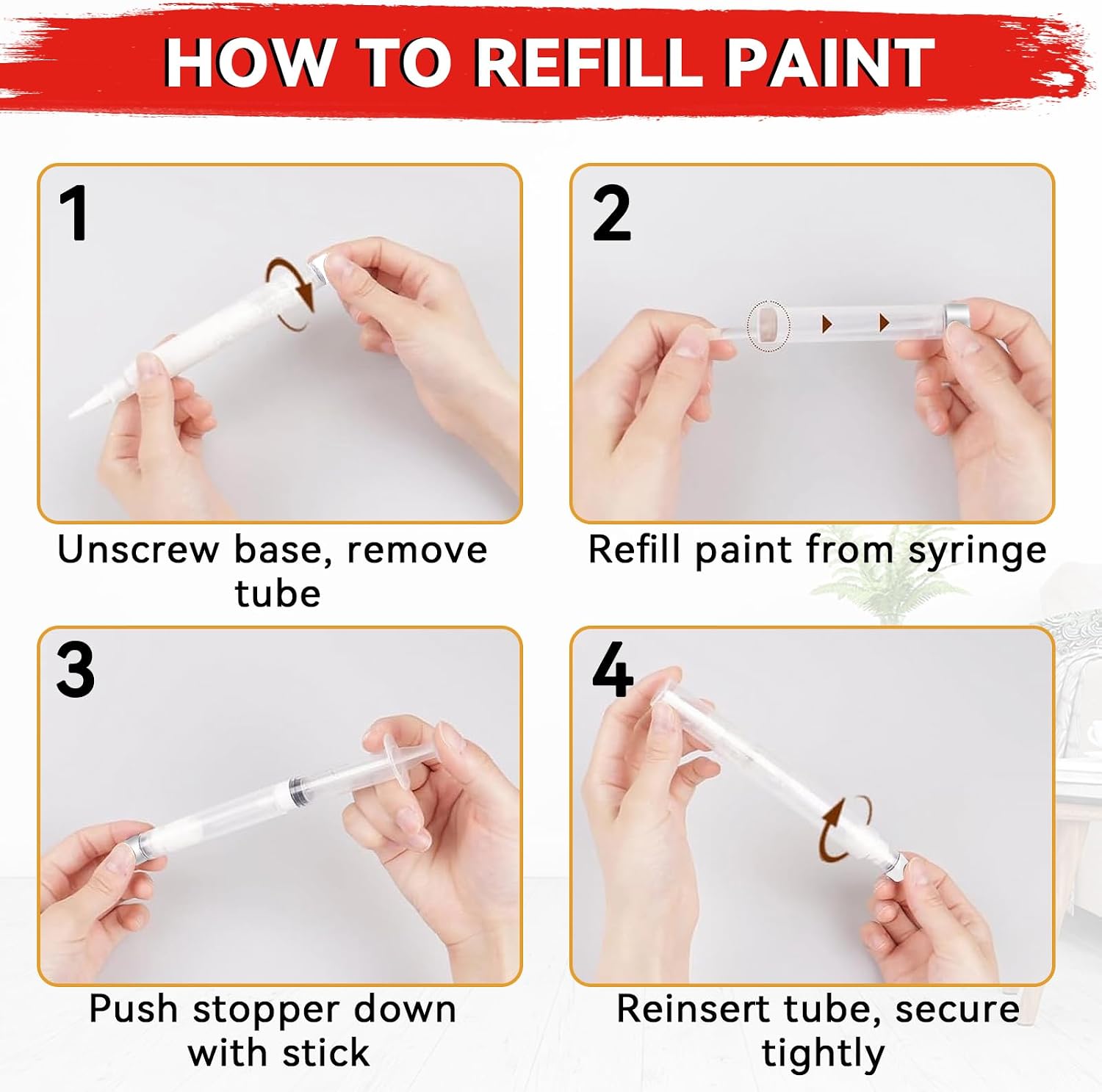 HOW TO REFILL PAINT

1

Unscrew base, remove tube

2

Refill paint from syringe

3

Push stopper down with stick

4

Reinsert tube, secure tightly