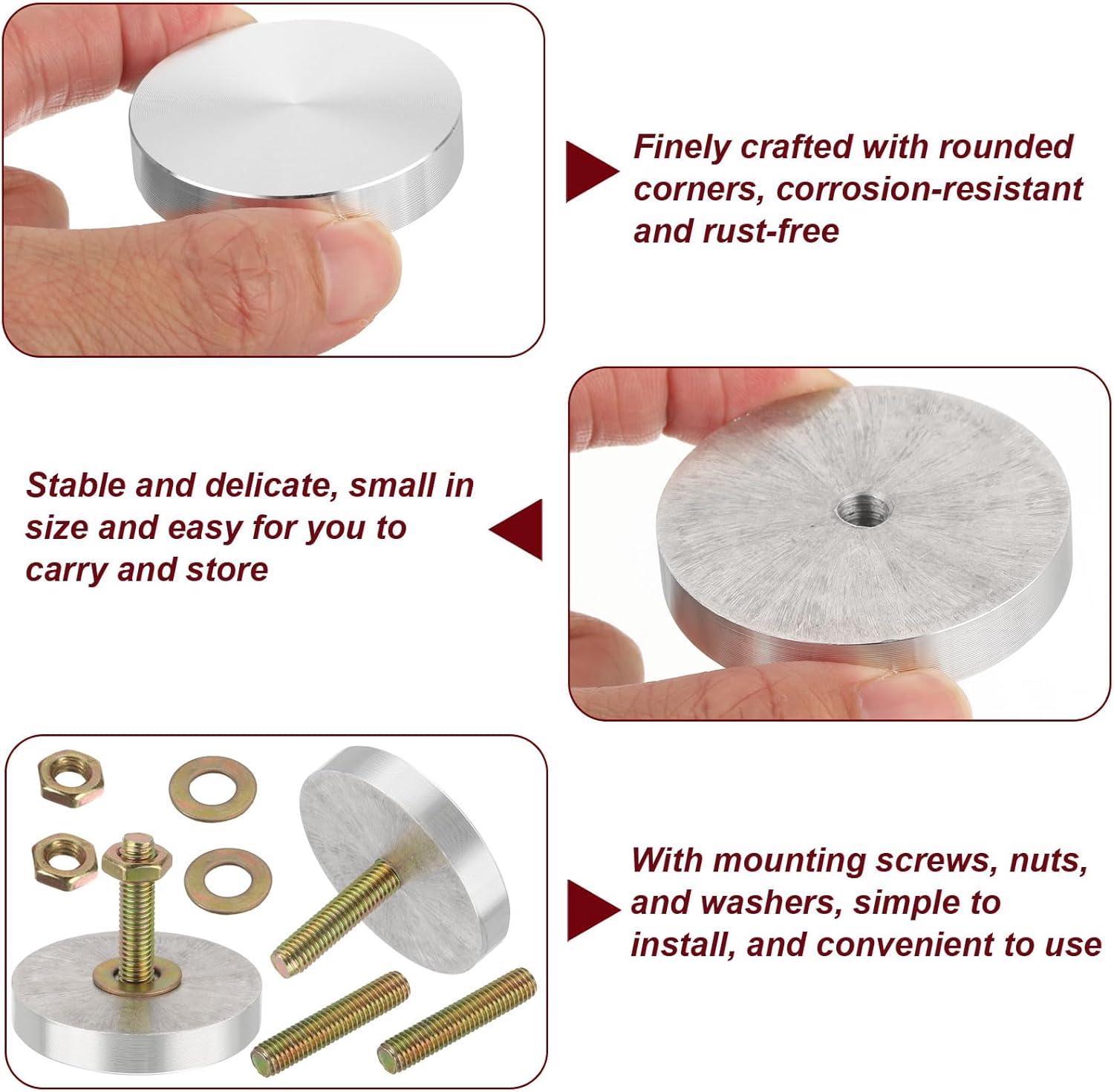 Finely crafted with rounded corners, corrosion-resistant and rust-free

Stable and delicate, small in size and easy for you to carry and store

With mounting screws, nuts, and washers, simple to install, and convenient to use