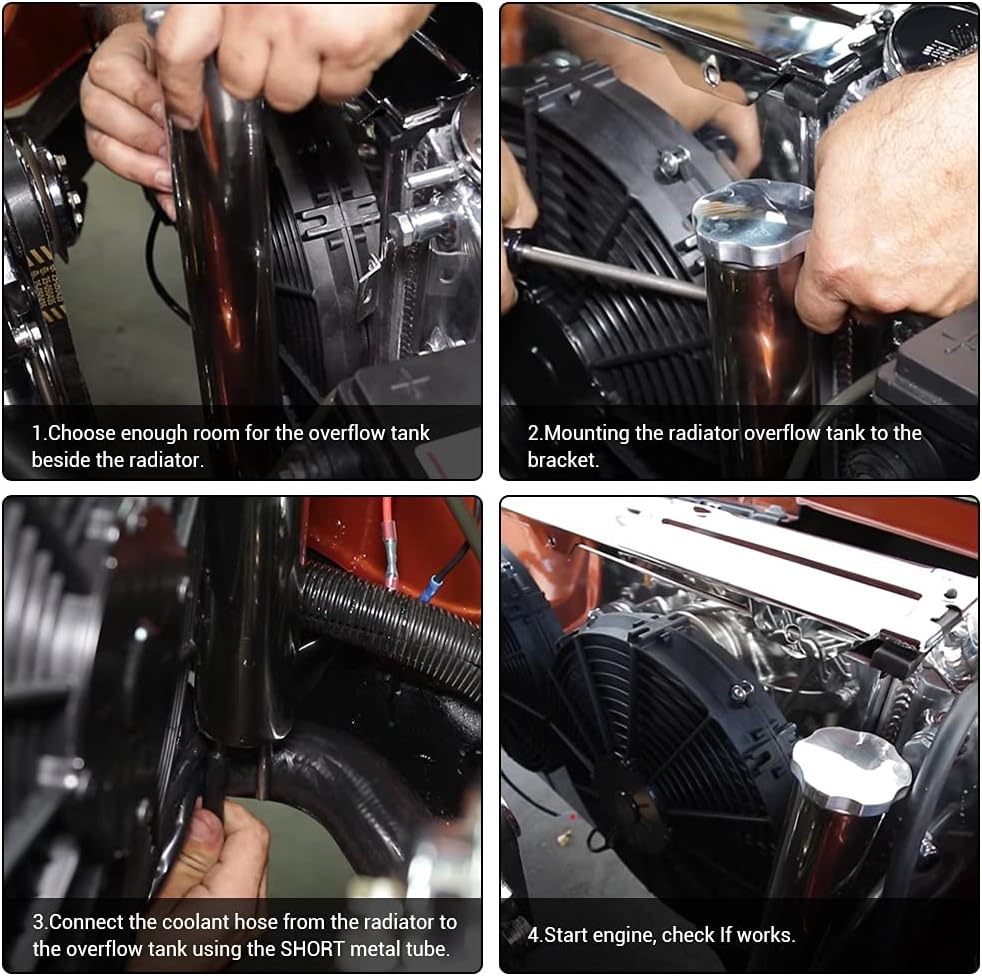 1.Choose enough room for the overflow tank beside the radiator.

2.Mounting the radiator overflow tank to the bracket.

3.Connect the coolant hose from the radiator to the overflow tank using the SHORT metal tube.

4.Start engine, check If works.