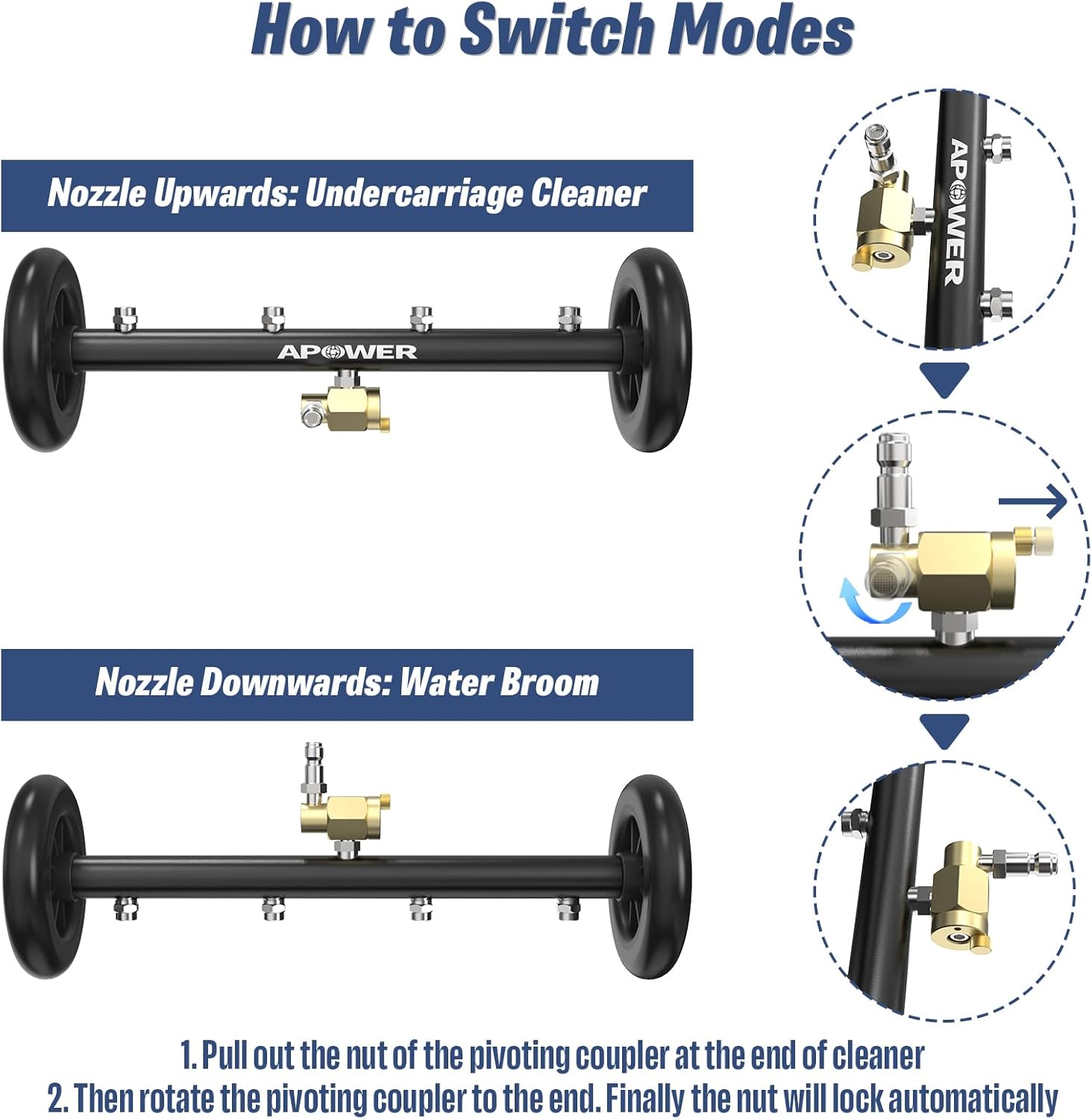 How to Switch Modes

Nozzle Upwards: Undercarriage Cleaner

APOWER

APOWER

Nozzle Downwards: Water Broom

1. Pull out the nut of the pivoting coupler at the end of cleaner
2. Then rotate the pivoting coupler to the end. Finally the nut will lock automatically