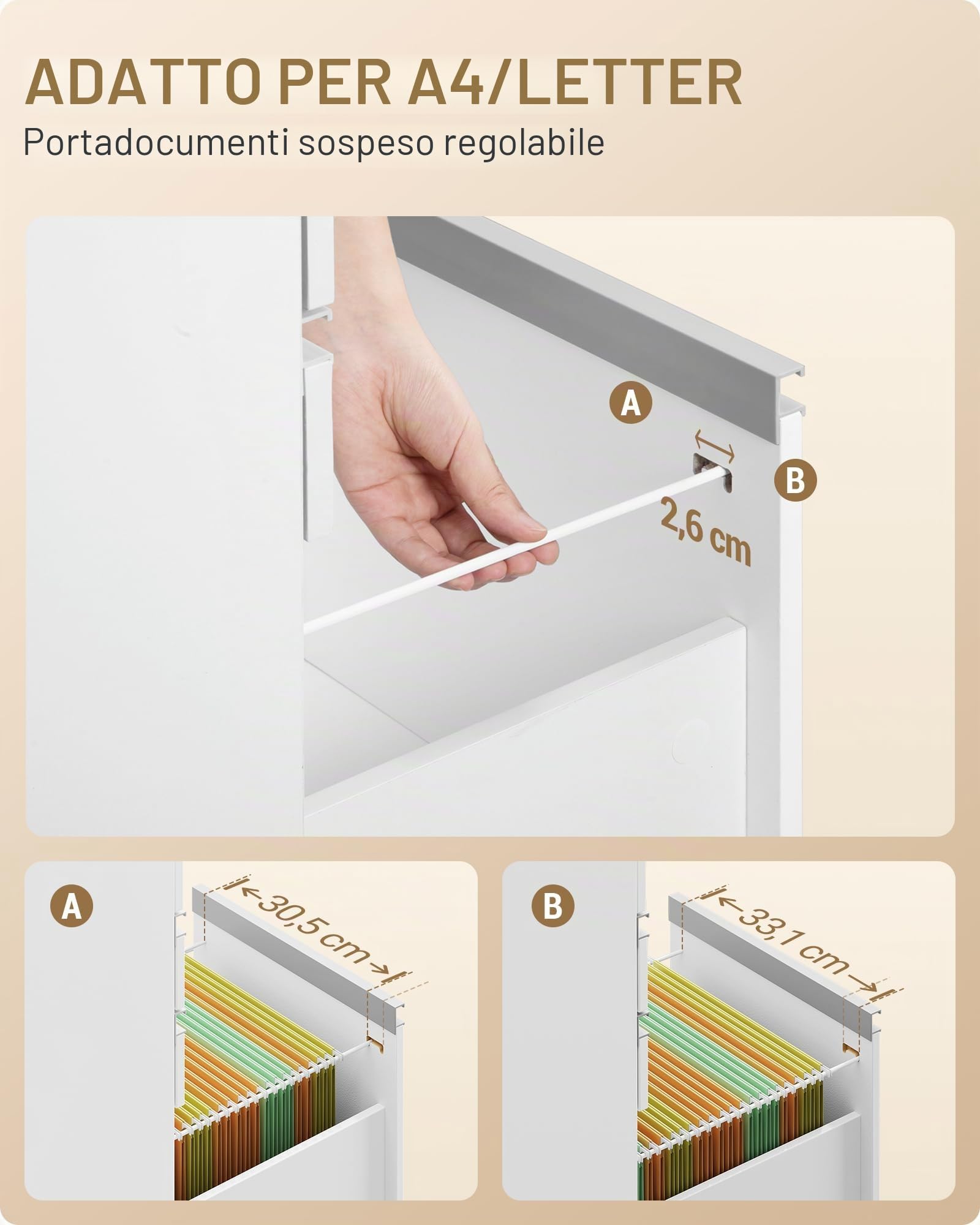 ADATTO PER A4/LETTER
Portadocumenti sospeso regolabile

A

B

2,6 cm

A

30,5 cm

B

33,1 cm