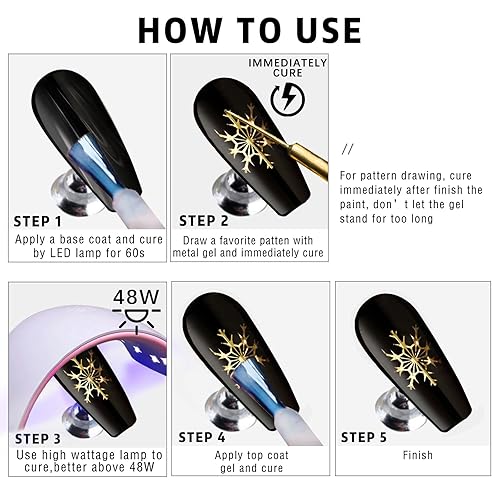 HOW TO USE

STEP 1
Apply a base coat and cure by LED lamp for 60s

IMMEDIATELY CURE

STEP 2
Draw a favorite patten with metal gel and immediately cure

//

For pattern drawing, cure immediately after finish the paint, don't let the gel stand for too long

48W

STEP 3
Use high wattage lamp to cure,better above 48W

STEP 4
Apply top coat gel and cure

STEP 5
Finish