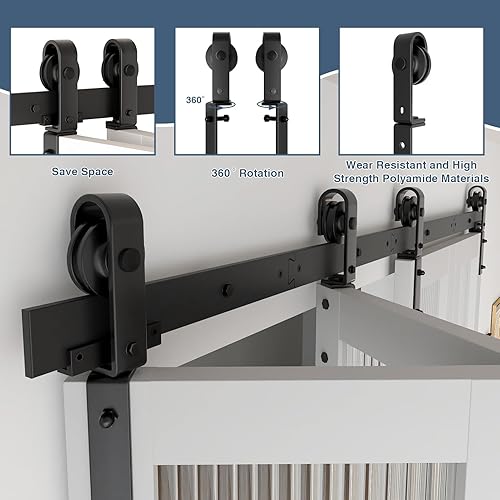 360°

Save Space

360° Rotation

Wear Resistant and High Strength Polyamide Materials