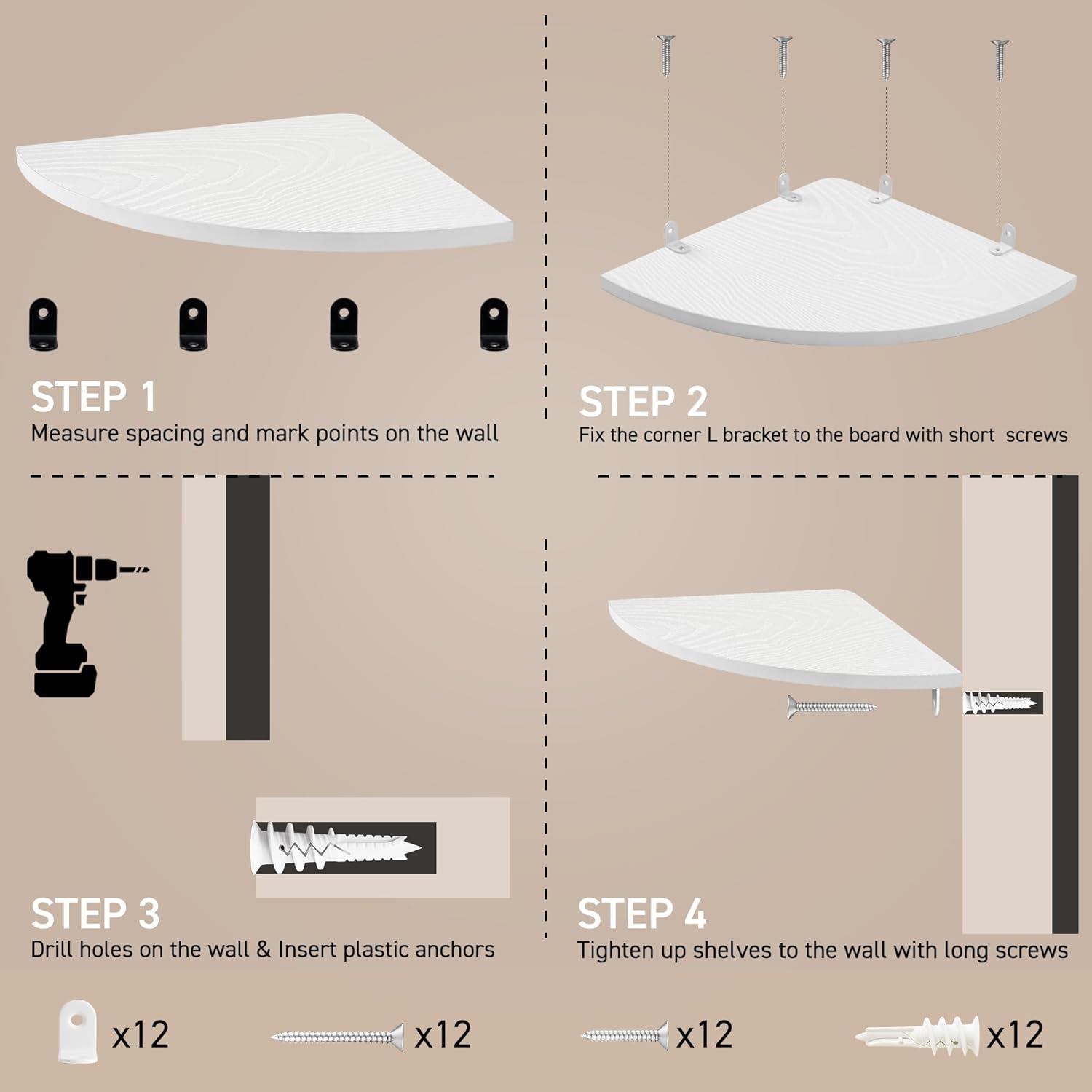 STEP 1
Measure spacing and mark points on the wall

STEP 2
Fix the corner L bracket to the board with short screws

STEP 3
Drill holes on the wall & Insert plastic anchors

STEP 4
Tighten up shelves to the wall with long screws

x12 x12 x12 x12