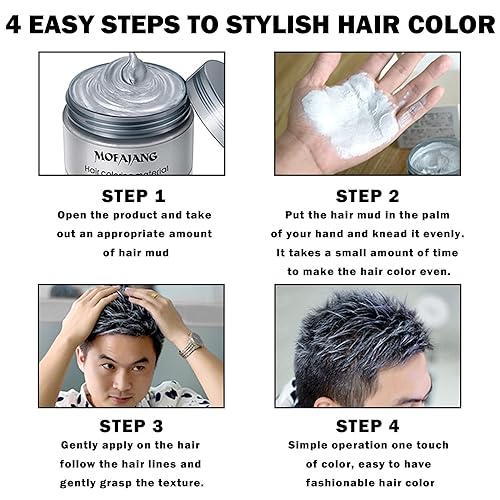 4 EASY STEPS TO STYLISH HAIR COLOR

MOFAJANG
Hair coloring material

STEP 1
Open the product and take out an appropriate amount of hair mud

STEP 2
Put the hair mud in the palm of your hand and knead it evenly. It takes a small amount of time to make the hair color even.

STEP 3
Gently apply on the hair follow the hair lines and gently grasp the texture.

STEP 4
Simple operation one touch of color, easy to have fashionable hair color