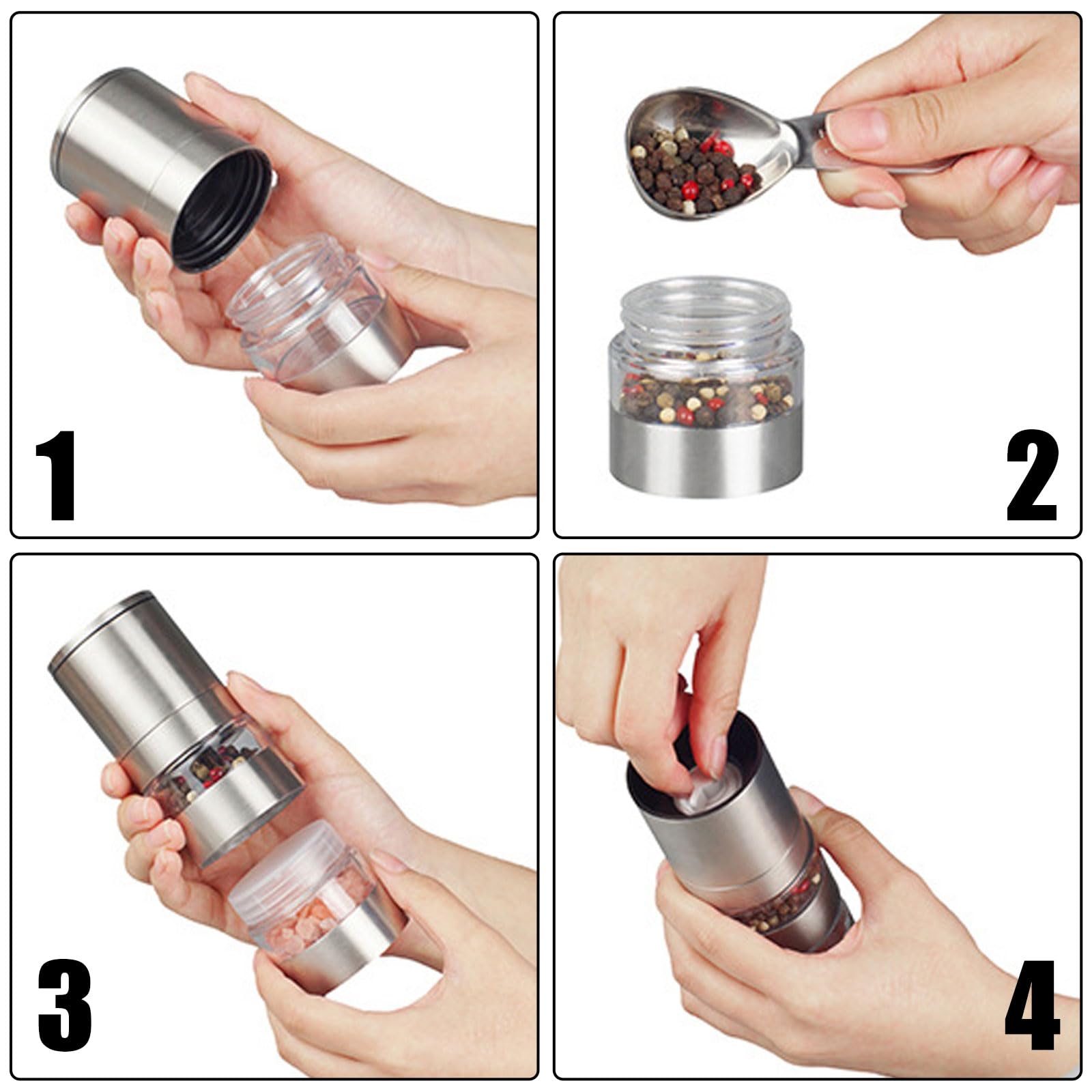 1

2

3

4