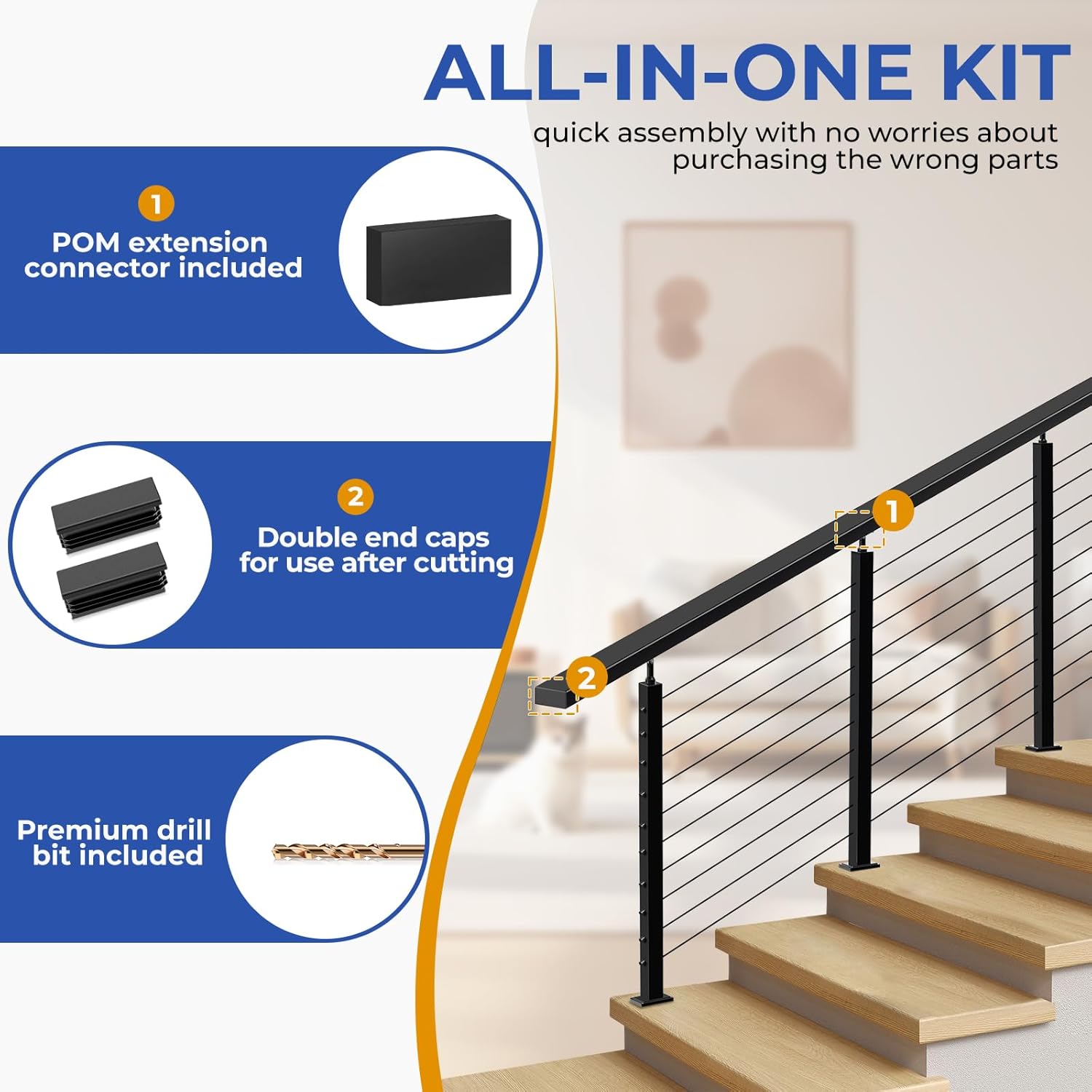 ALL-IN-ONE KIT

quick assembly with no worries about purchasing the wrong parts

1

POM extension connector included

2

Double end caps for use after cutting

Premium drill bit included

1

2