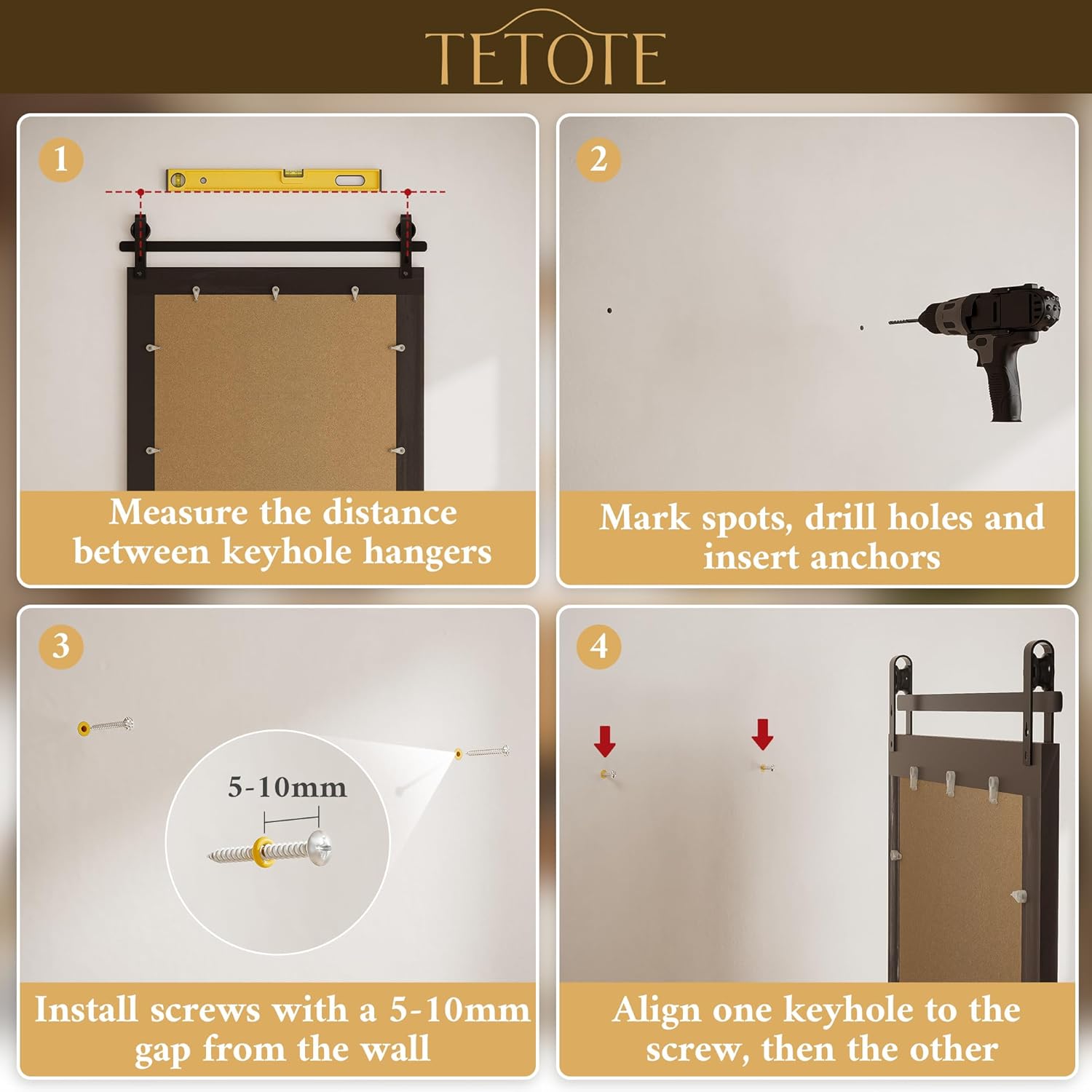 TETOTE

1

Measure the distance between keyhole hangers

2

Mark spots, drill holes and insert anchors

3

5-10mm

Install screws with a 5-10mm gap from the wall

4

Align one keyhole to the screw, then the other