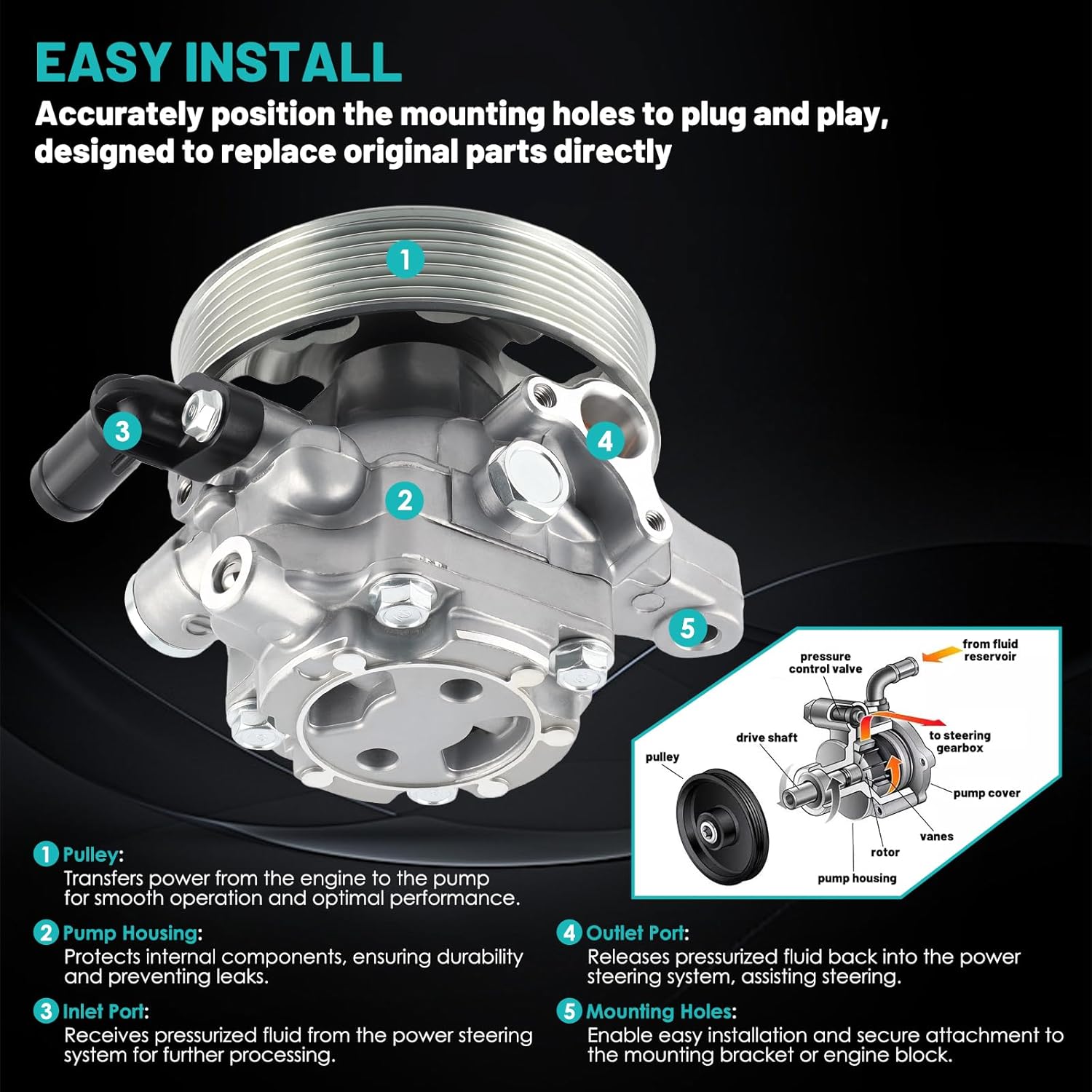 EASY INSTALL

Accurately position the mounting holes to plug and play, designed to replace original parts directly

1

3

4

2

5

pressure control valve

from fluid reservoir

drive shaft

to steering gearbox

pulley

pump cover

vanes

rotor

pump housing

1 Pulley:
Transfers power from the engine to the pump for smooth operation and optimal performance.

2 Pump Housing:
Protects internal components, ensuring durability and preventing leaks.

3 Inlet Port:
Receives pressurized fluid from the power steering system for further processing.

4 Outlet Port:
Releases pressurized fluid back into the power steering system, assisting steering.

5 Mounting Holes:
Enable easy installation and secure attachment to the mounting bracket or engine block.