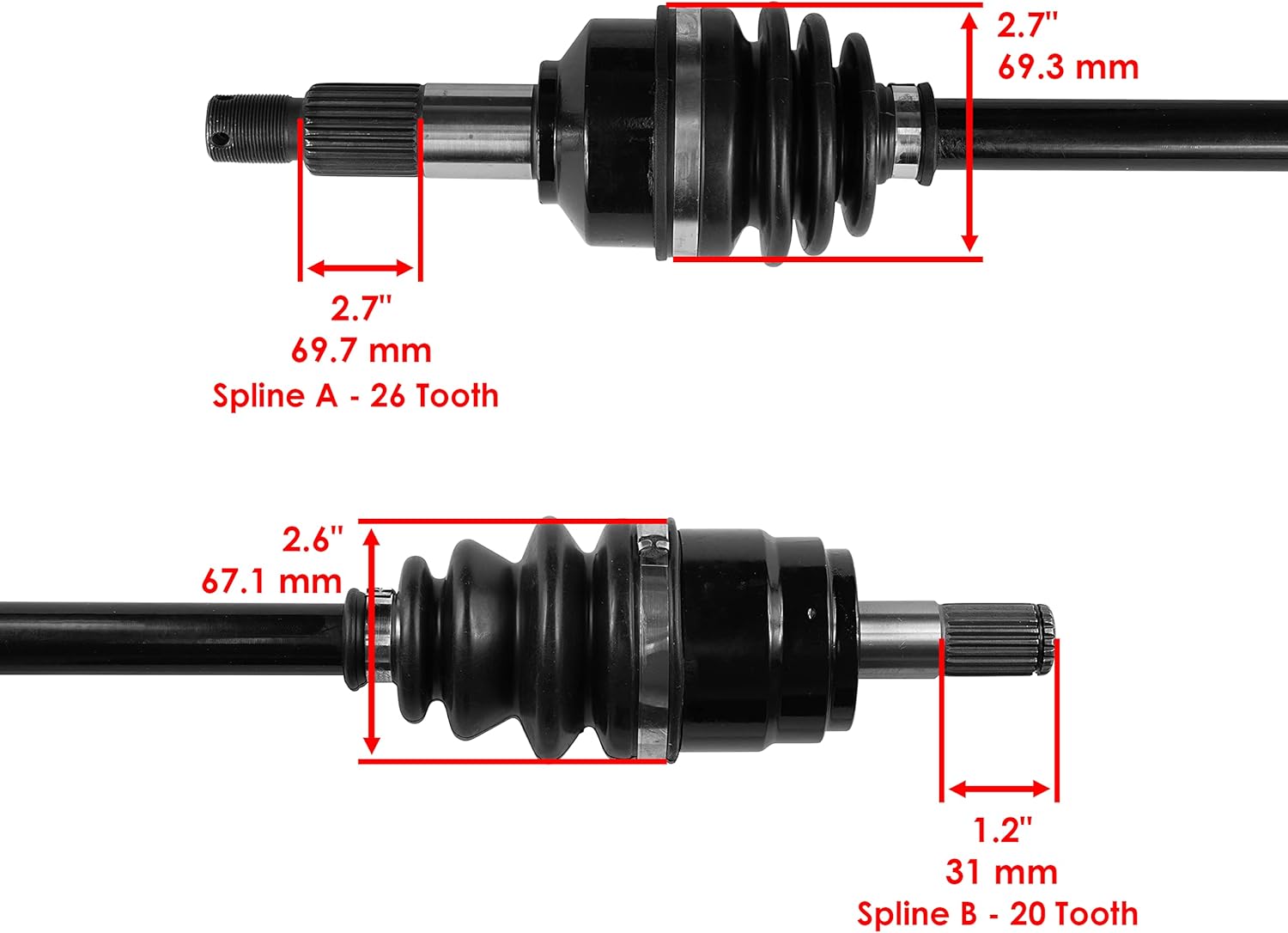 2.7"
69.3 mm

2.7"
69.7 mm
Spline A - 26 Tooth

2.6"
67.1 mm

1.2"
31 mm
Spline B - 20 Tooth