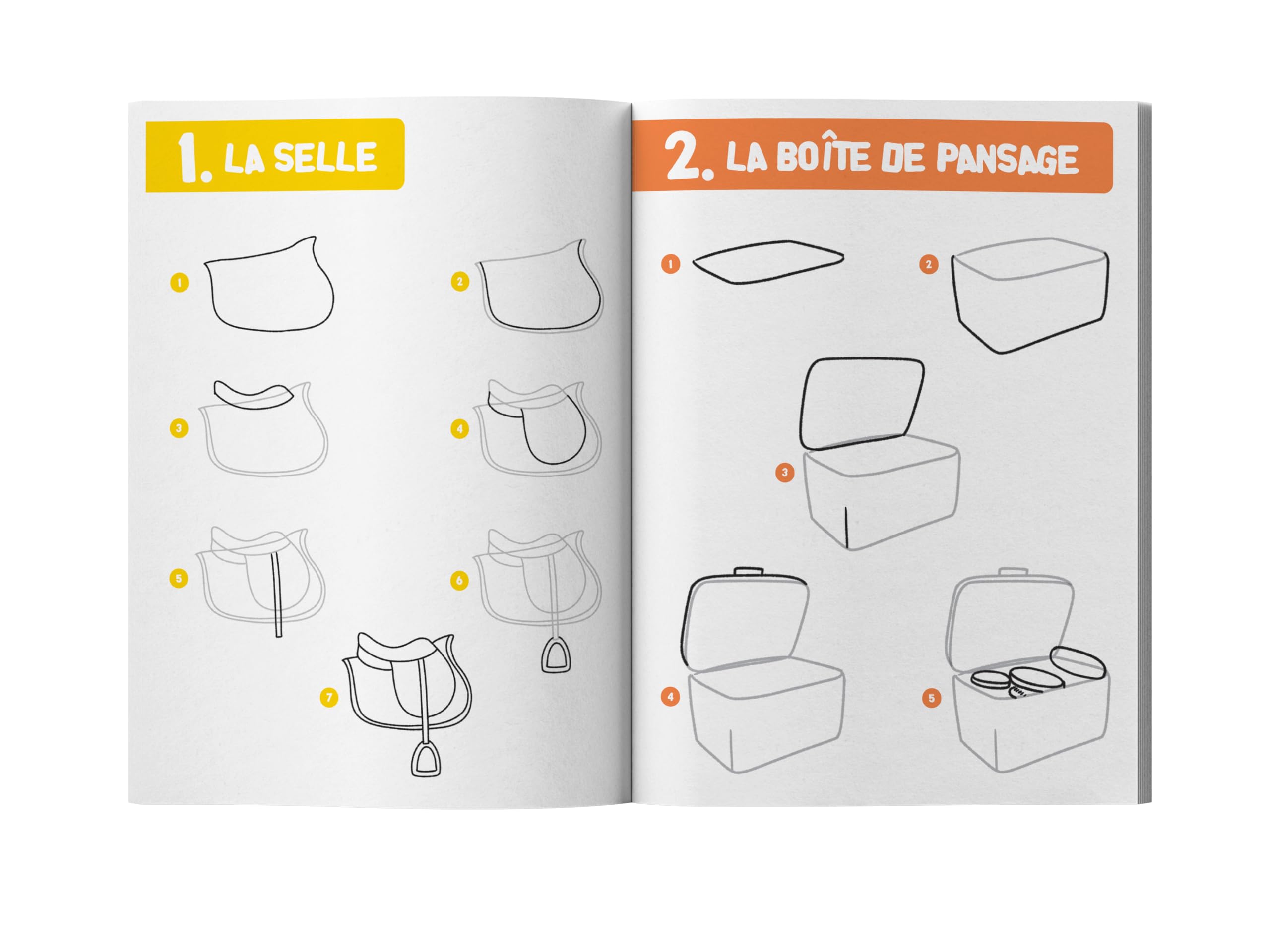 1. LA SELLE

1

2

3

4

5

6

7

2. LA BOÎTE DE PANSAGE

1

2

3

4

5