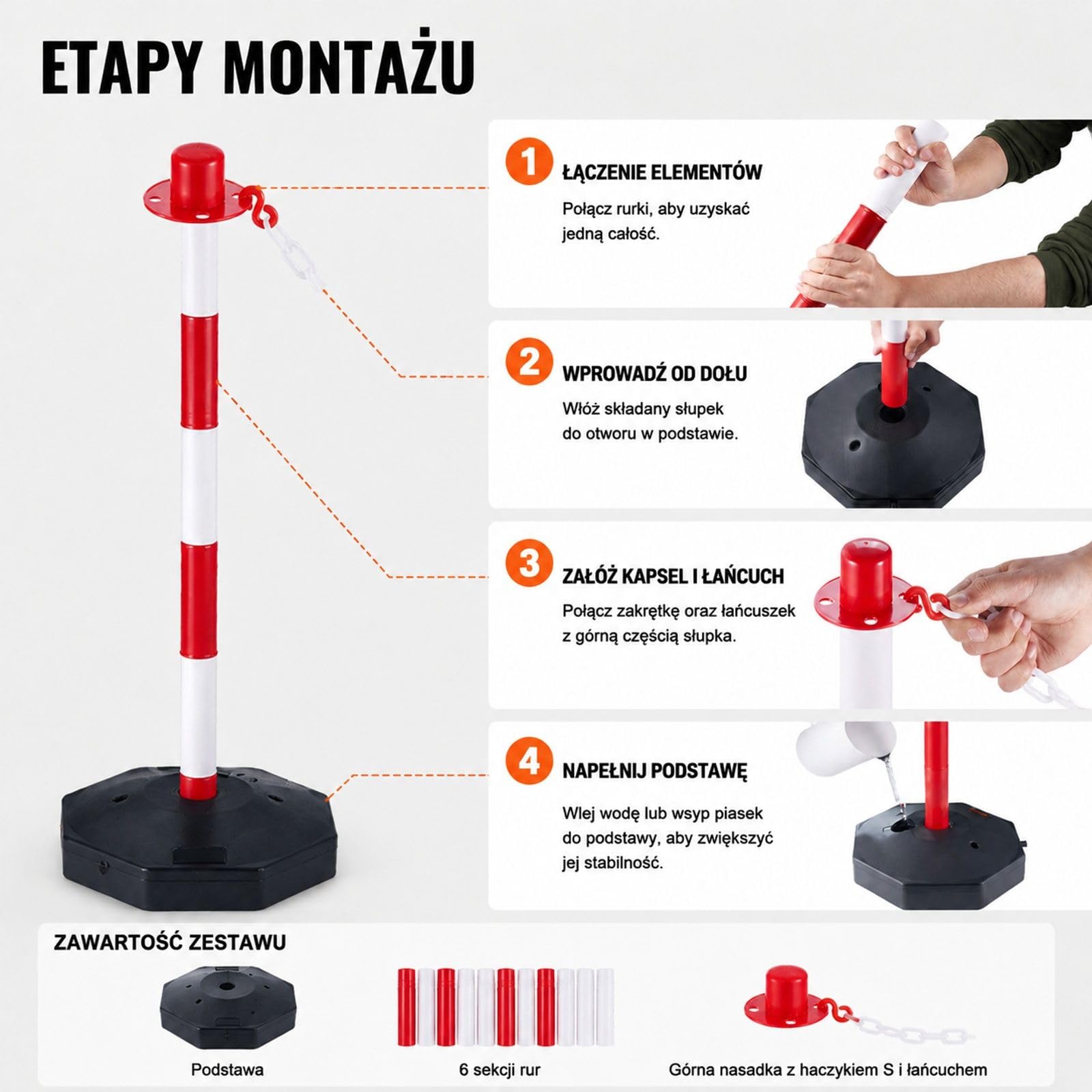 ETAPY MONTAŻU

1 ŁĄCZENIE ELEMENTÓW

Połącz rurki, aby uzyskać jedną całość.

2 WPROWADŹ OD DOŁU

Włóż składany słupek do otworu w podstawie.

3 ZAŁÓŻ KAPSEL I ŁAŃCUCH

Połącz zakrętkę oraz łańcuszek z górną częścią słupka.

4 NAPEŁNIJ PODSTAWĘ

Wlej wodę lub wsyp piasek do podstawy, aby zwiększyć jej stabilność.

ZAWARTOŚĆ ZESTAWU

Podstawa

6 sekcji rur

Górna nasadka z haczykiem S i łańcuchem