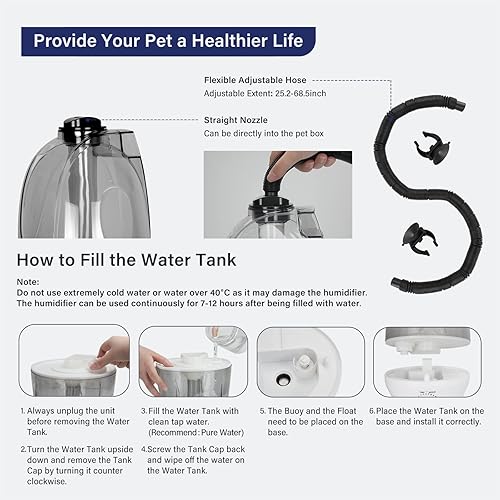 Provide Your Pet a Healthier Life

Flexible Adjustable Hose
Adjustable Extent: 25.2-68.5inch

Straight Nozzle
Can be directly into the pet box

How to Fill the Water Tank

Note:
Do not use extremely cold water or water over 40°C as it may damage the humidifier.
The humidifier can be used continuously for 7-12 hours after being filled with water.

1. Always unplug the unit before removing the Water Tank.

2. Turn the Water Tank upside down and remove the Tank Cap by turning it counter clockwise.

3. Fill the Water Tank with clean tap water. (Recommend: Pure Water)

4. Screw the Tank Cap back and wipe off the water on the Water Tank.

5. The Buoy and the Float need to be placed on the base.

6. Place the Water Tank on the base and install it correctly.