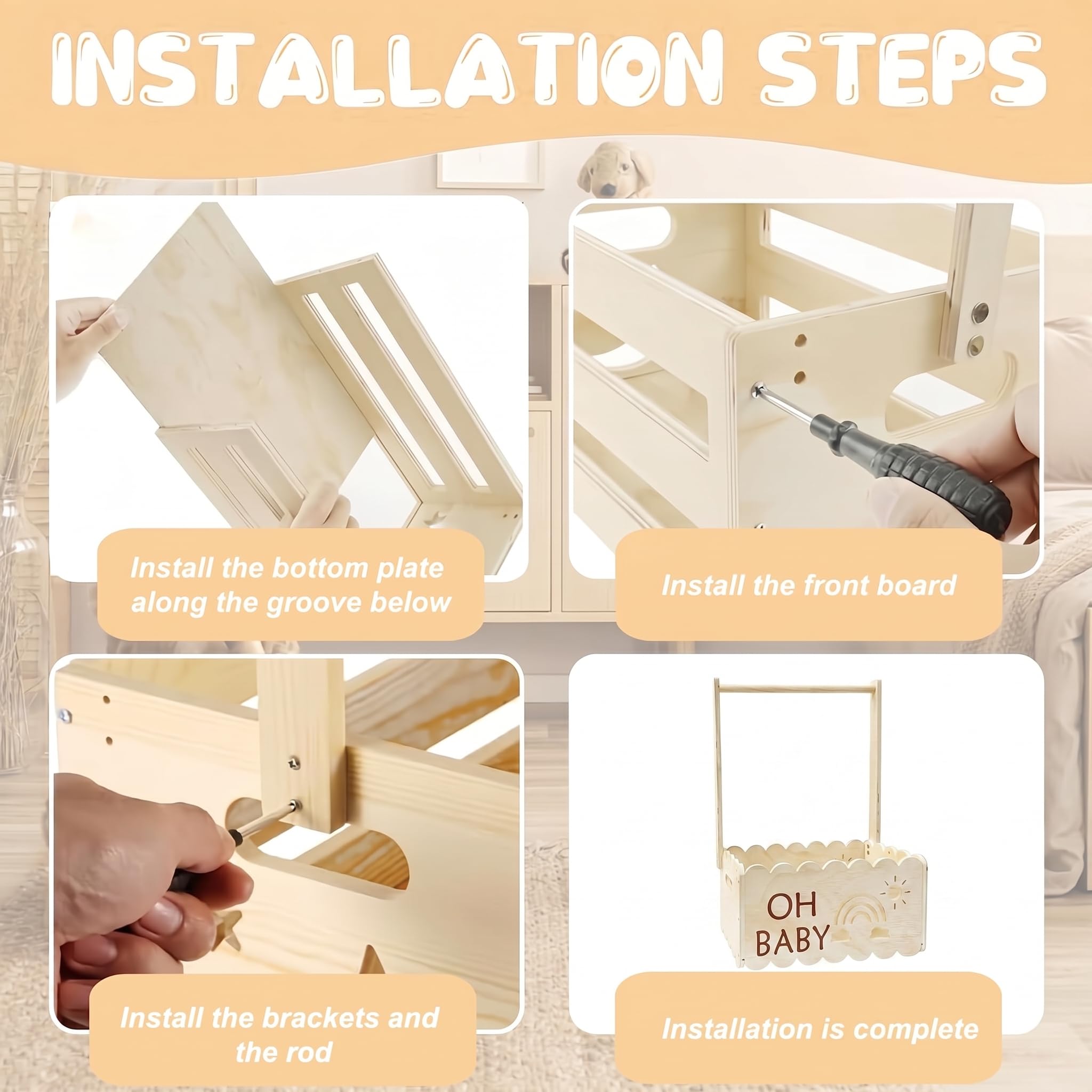 INSTALLATION STEPS

Install the bottom plate along the groove below

Install the front board

Install the brackets and the rod

OH
BABY

Installation is complete