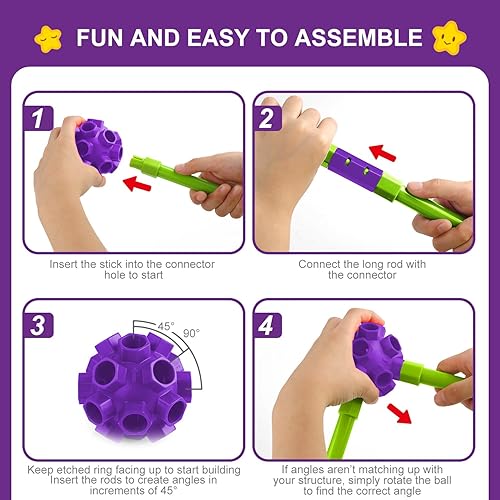 FUN AND EASY TO ASSEMBLE

1

Insert the stick into the connector hole to start

2

Connect the long rod with the connector

3

45°

90°

Keep etched ring facing up to start building Insert the rods to create angles in increments of 45°

4

If angles aren't matching up with your structure, simply rotate the ball to find the correct angle