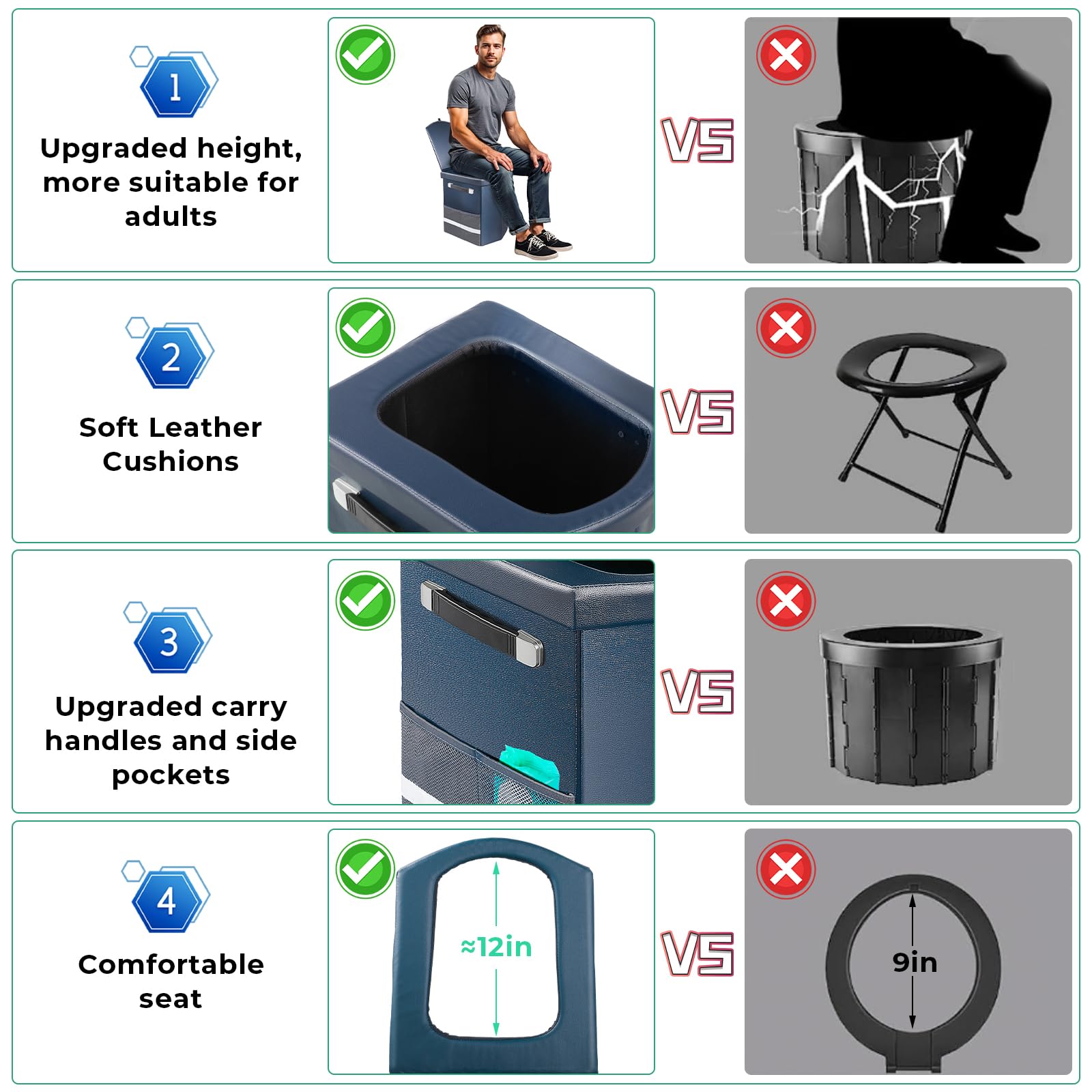 1

Upgraded height, more suitable for adults

VS

2

Soft Leather Cushions

VS

3

Upgraded carry handles and side pockets

VS

4

Comfortable seat

≈12in

VS

9in