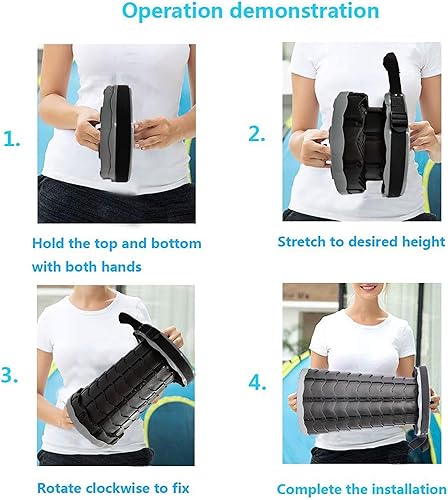 Operation demonstration

1.

Hold the top and bottom with both hands

2.

Stretch to desired height

3.

Rotate clockwise to fix

4.

Complete the installation