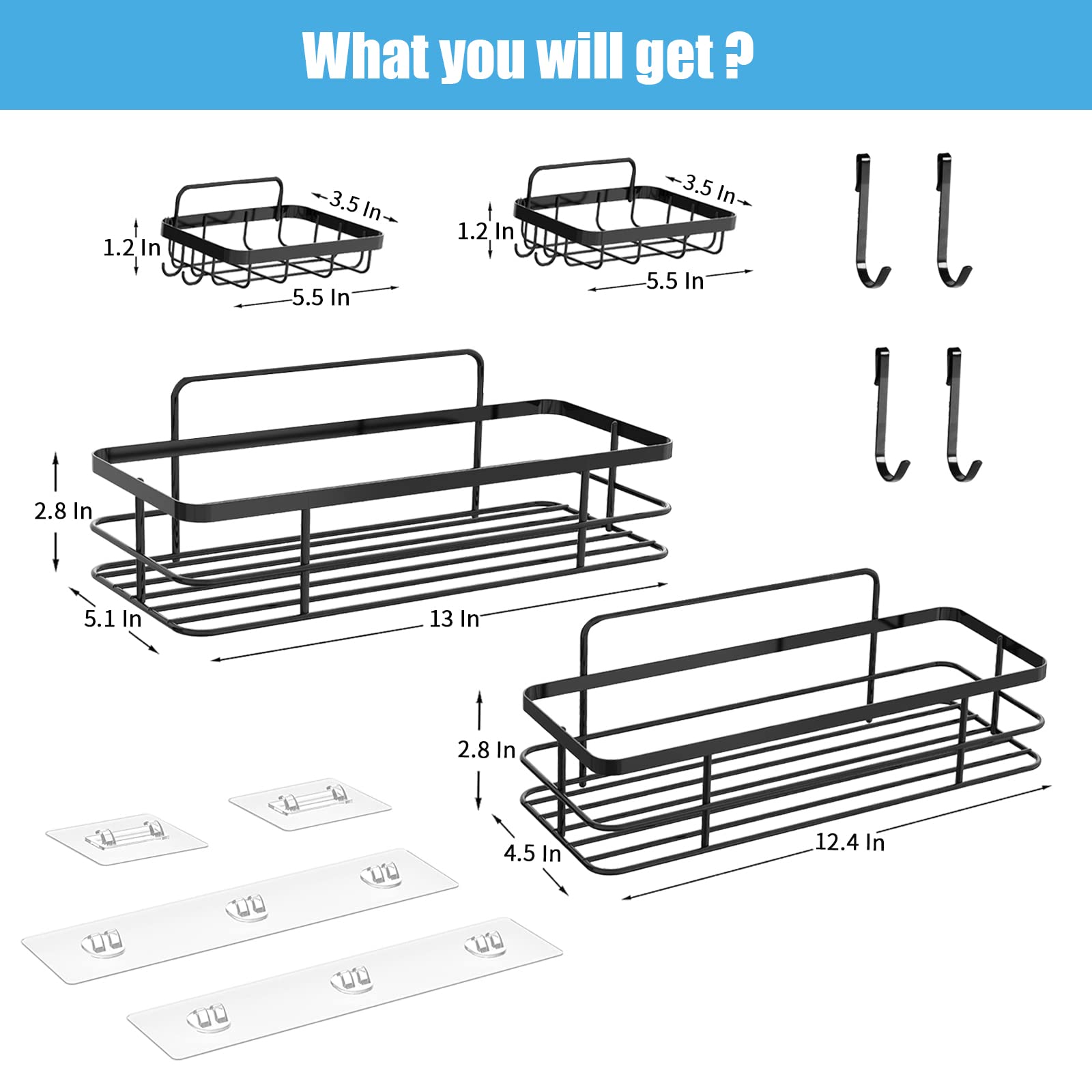 What you will get ?

3.5 In
1.2 In
5.5 In

3.5 In
1.2 In
5.5 In

2.8 In
5.1 In
13 In

2.8 In
4.5 In
12.4 In