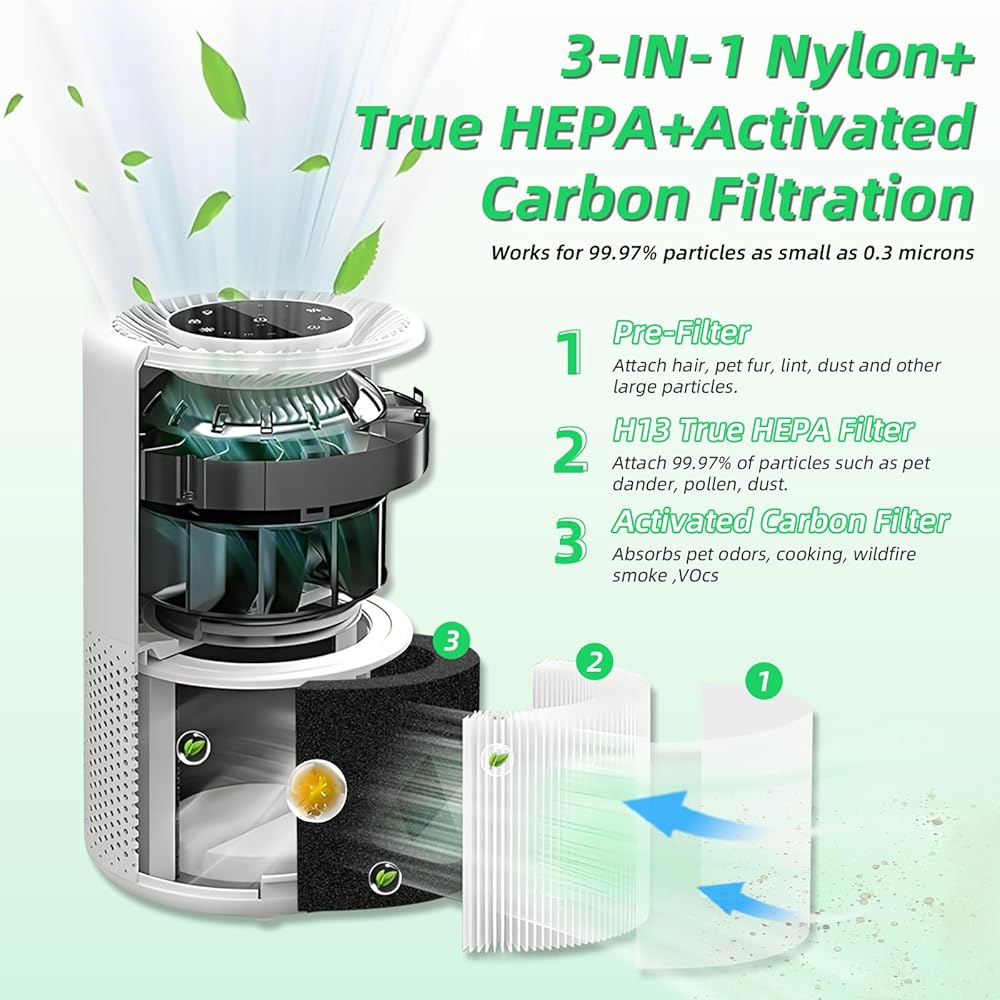 3-IN-1 Nylon+ True HEPA+Activated Carbon Filtration

Works for 99.97% particles as small as 0.3 microns

1 Pre-Filter
Attach hair, pet fur, lint, dust and other large particles.

2 H13 True HEPA Filter
Attach 99.97% of particles such as pet dander, pollen, dust.

3 Activated Carbon Filter
Absorbs pet odors, cooking, wildfire smoke ,VOcs

3

2

1