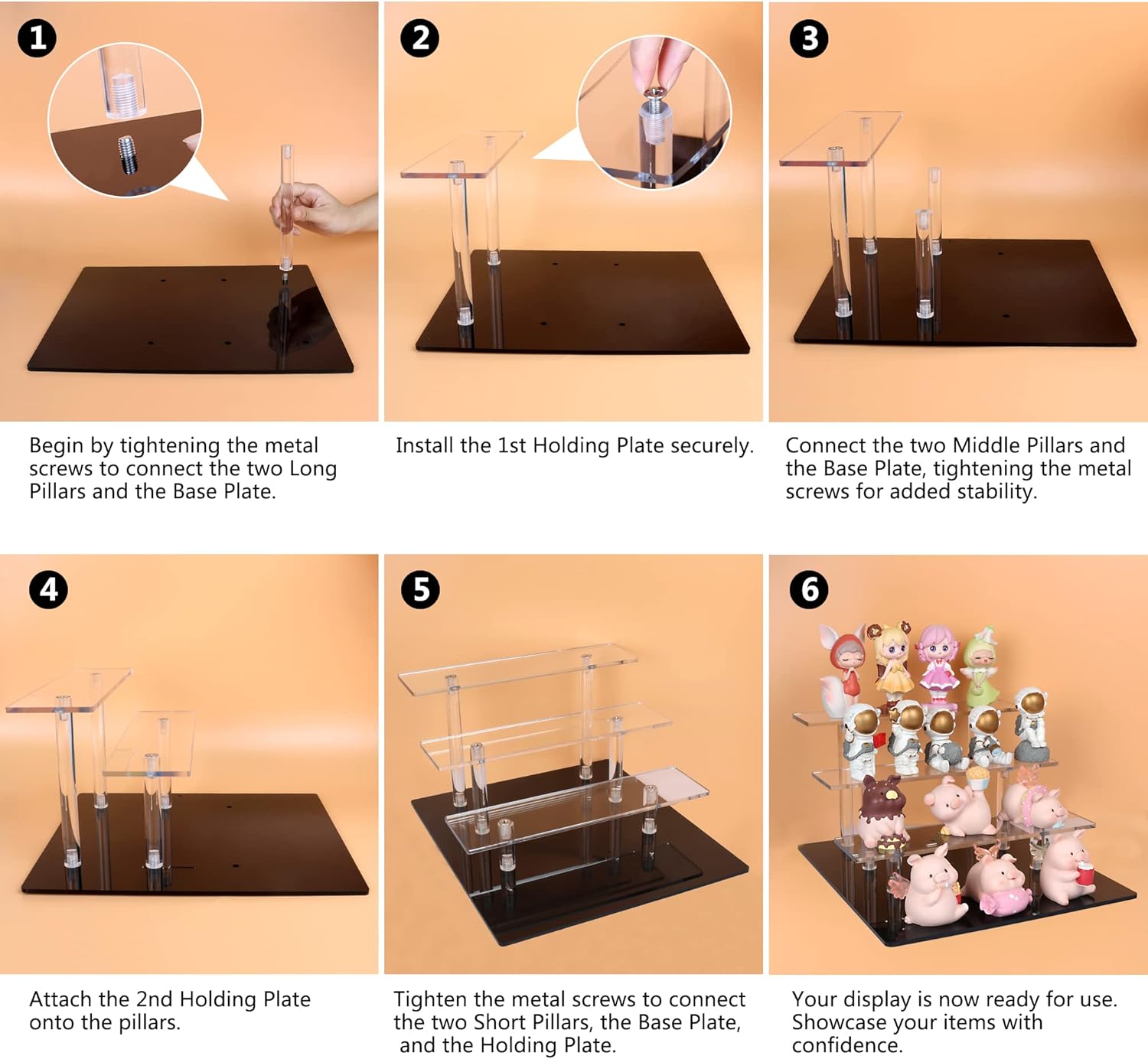 1

Begin by tightening the metal screws to connect the two Long Pillars and the Base Plate.

2

Install the 1st Holding Plate securely.

3

Connect the two Middle Pillars and the Base Plate, tightening the metal screws for added stability.

4

Attach the 2nd Holding Plate onto the pillars.

5

Tighten the metal screws to connect the two Short Pillars, the Base Plate, and the Holding Plate.

6

Your display is now ready for use. Showcase your items with confidence.