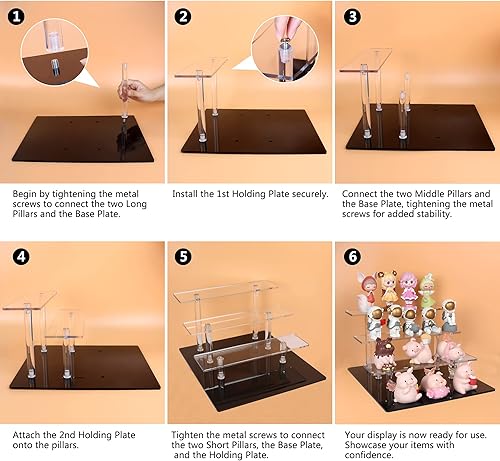 1

Begin by tightening the metal screws to connect the two Long Pillars and the Base Plate.

2

Install the 1st Holding Plate securely.

3

Connect the two Middle Pillars and the Base Plate, tightening the metal screws for added stability.

4

Attach the 2nd Holding Plate onto the pillars.

5

Tighten the metal screws to connect the two Short Pillars, the Base Plate, and the Holding Plate.

6

Your display is now ready for use. Showcase your items with confidence.