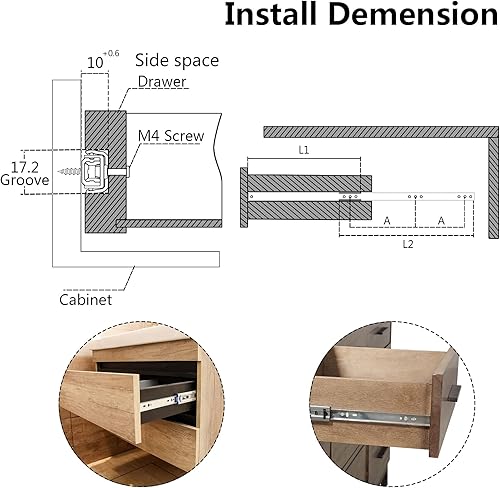 Install Demension

$10^{+0.6}$

Side space

Drawer

M4 Screw

17.2
Groove

Cabinet

L1

A

A

L2