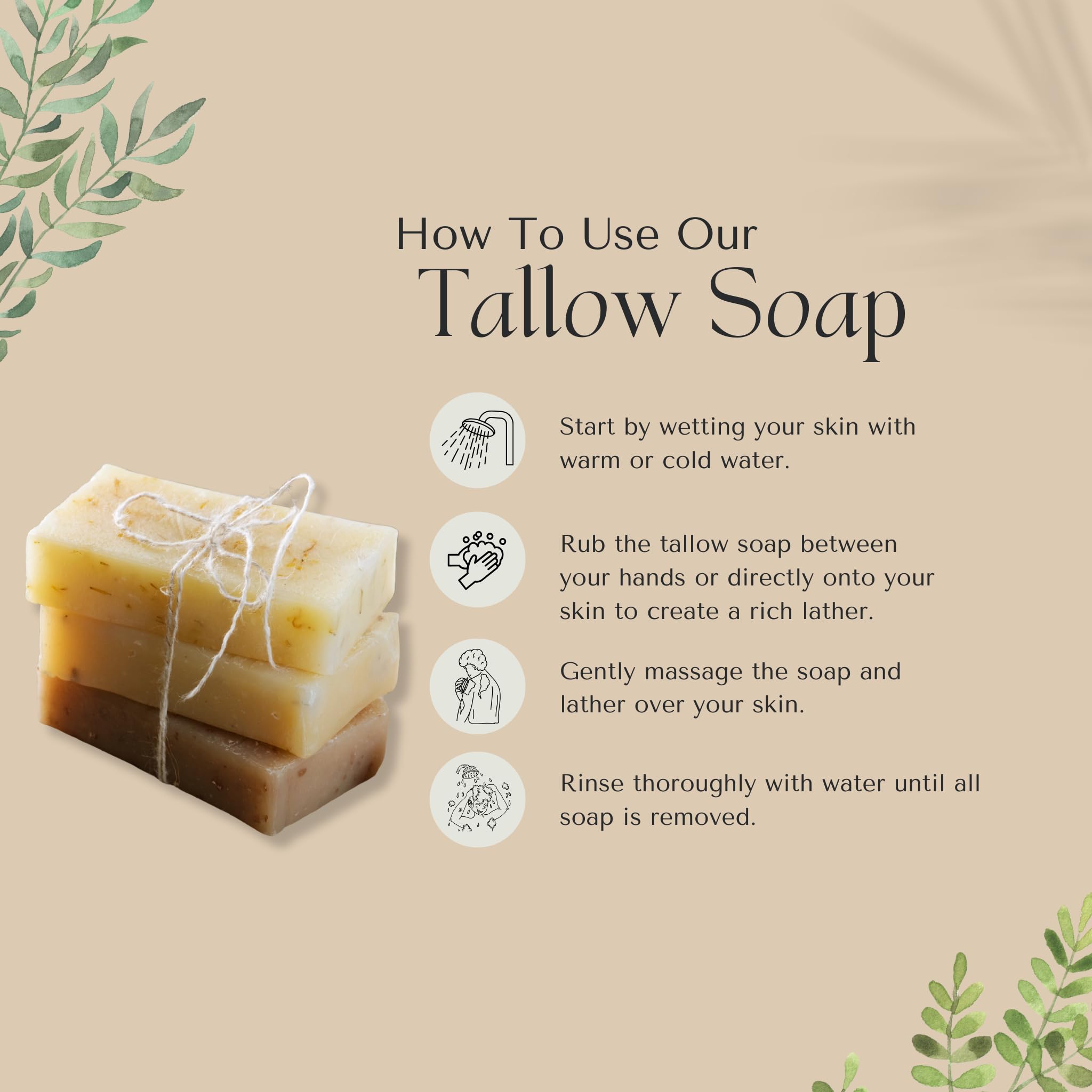 How To Use Our
Tallow Soap

Start by wetting your skin with warm or cold water.

Rub the tallow soap between your hands or directly onto your skin to create a rich lather.

Gently massage the soap and lather over your skin.

Rinse thoroughly with water until all soap is removed.