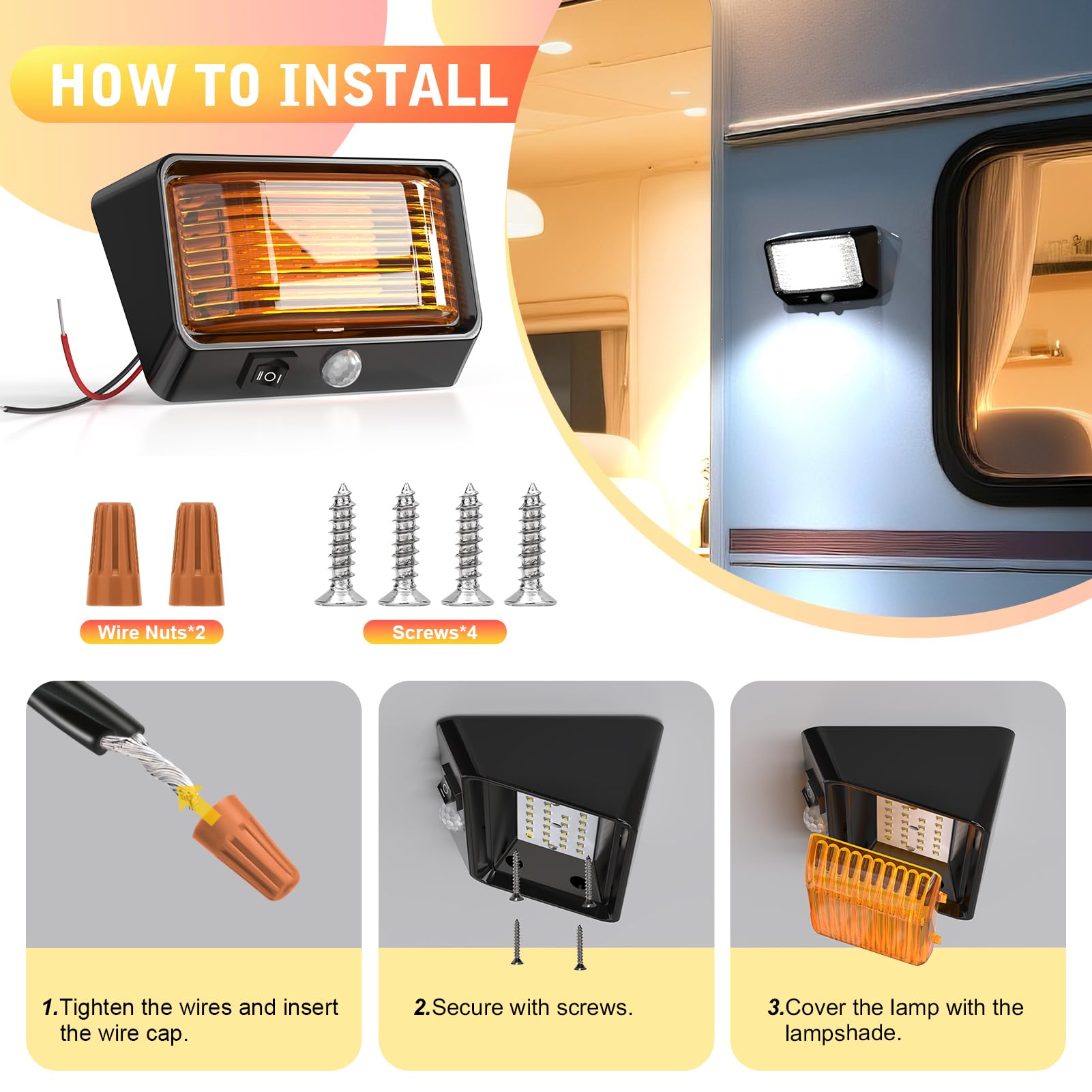 HOW TO INSTALL

Wire Nuts*2

Screws*4

1.Tighten the wires and insert the wire cap.

2.Secure with screws.

3.Cover the lamp with the lampshade.