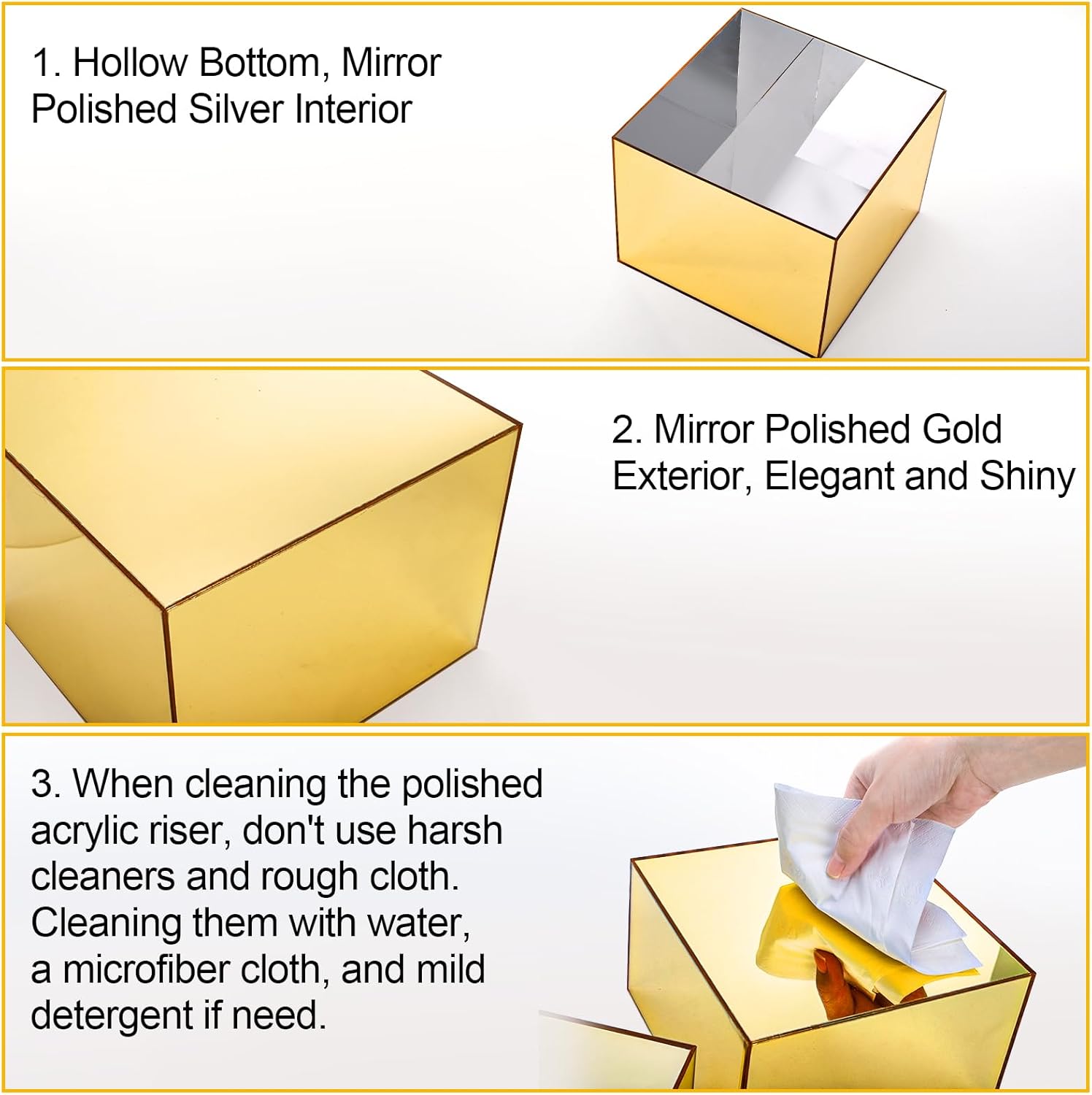 1. Hollow Bottom, Mirror Polished Silver Interior

2. Mirror Polished Gold Exterior, Elegant and Shiny

3. When cleaning the polished acrylic riser, don't use harsh cleaners and rough cloth. Cleaning them with water, a microfiber cloth, and mild detergent if need.