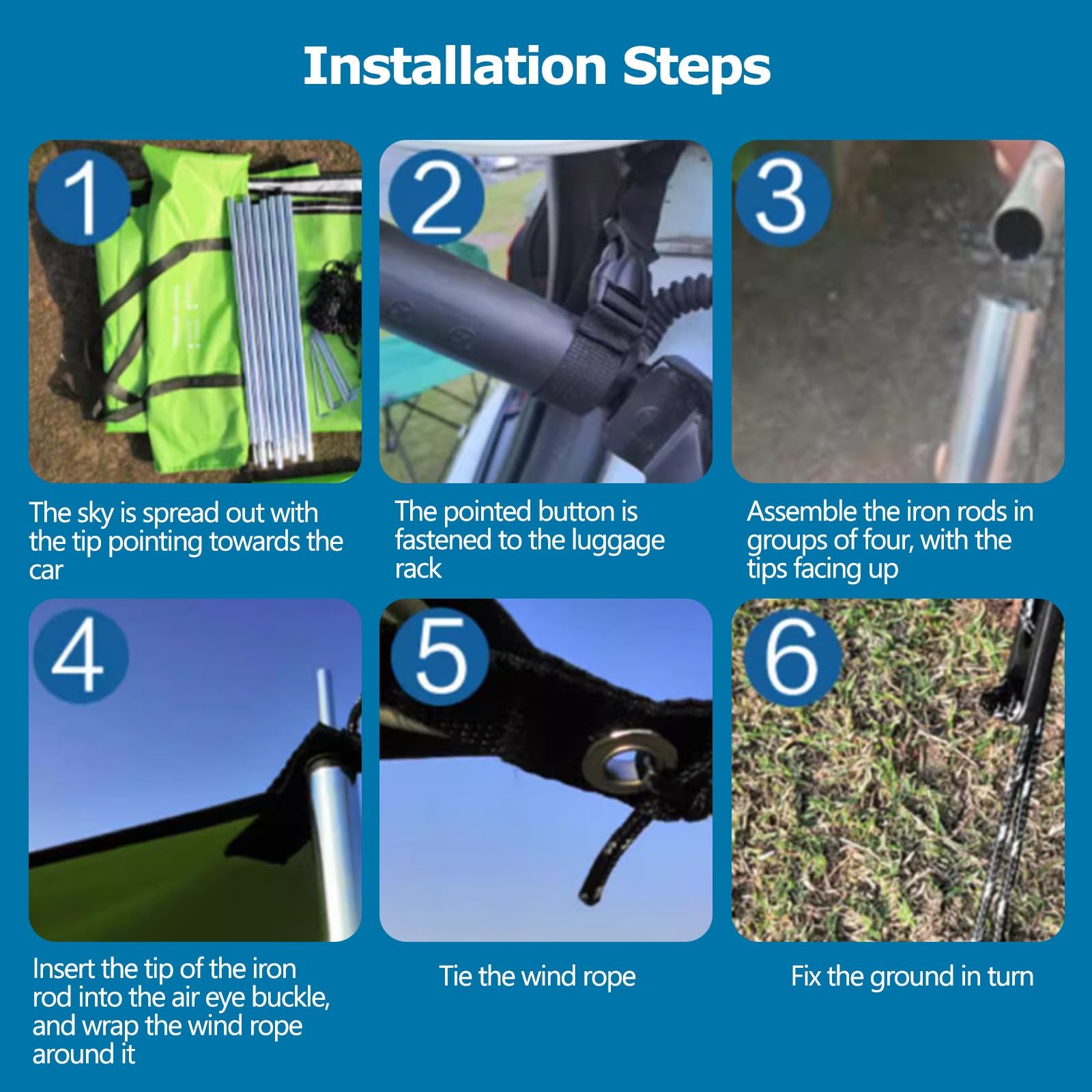 Installation Steps

1

The sky is spread out with the tip pointing towards the car

2

The pointed button is fastened to the luggage rack

3

Assemble the iron rods in groups of four, with the tips facing up

4

Insert the tip of the iron rod into the air eye buckle, and wrap the wind rope around it

5

Tie the wind rope

6

Fix the ground in turn