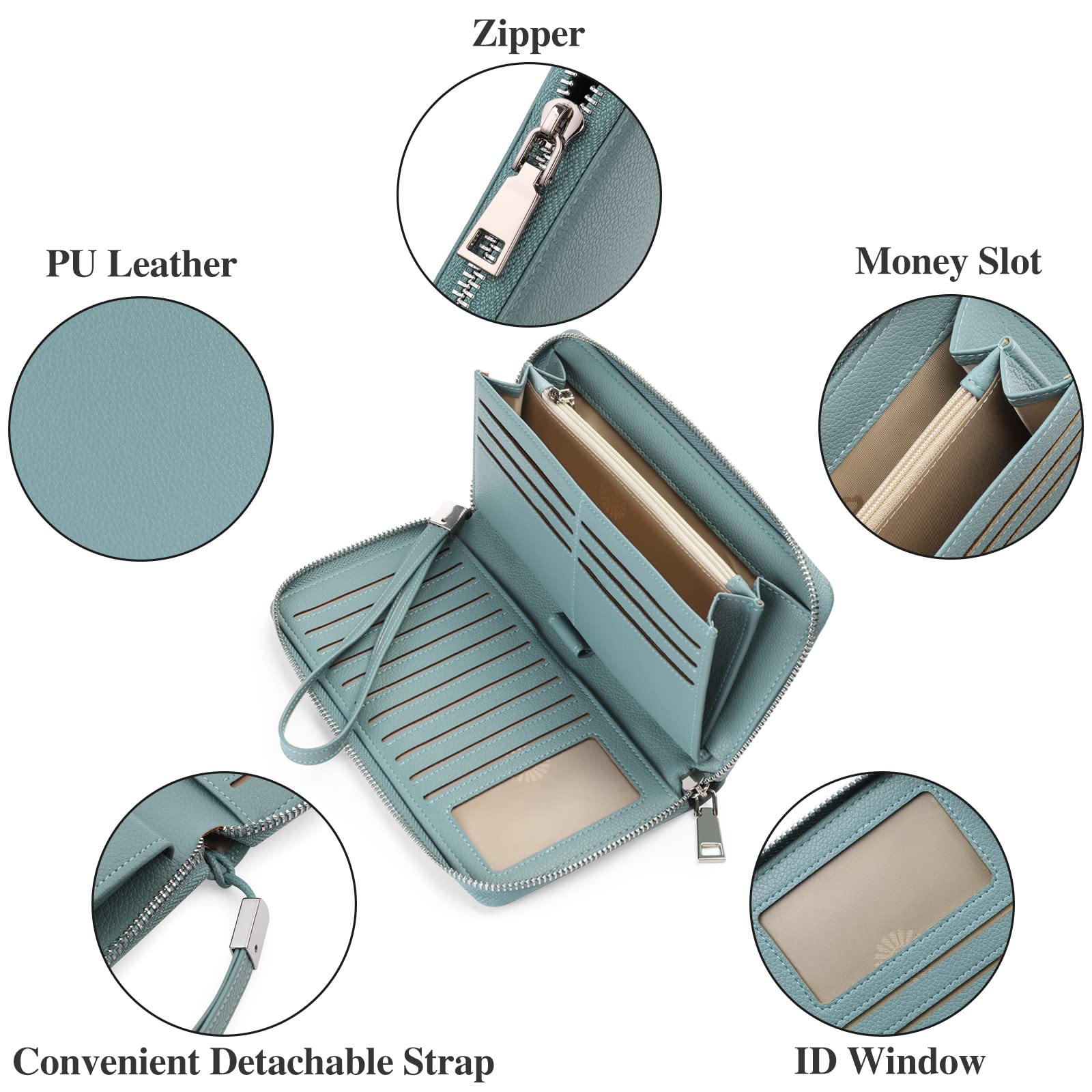 Zipper

PU Leather

Money Slot

Convenient Detachable Strap

ID Window