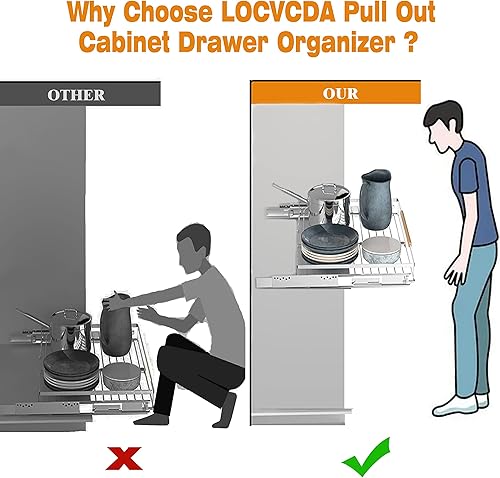 Why Choose LOCVCDA Pull Out Cabinet Drawer Organizer ?

OTHER

OUR