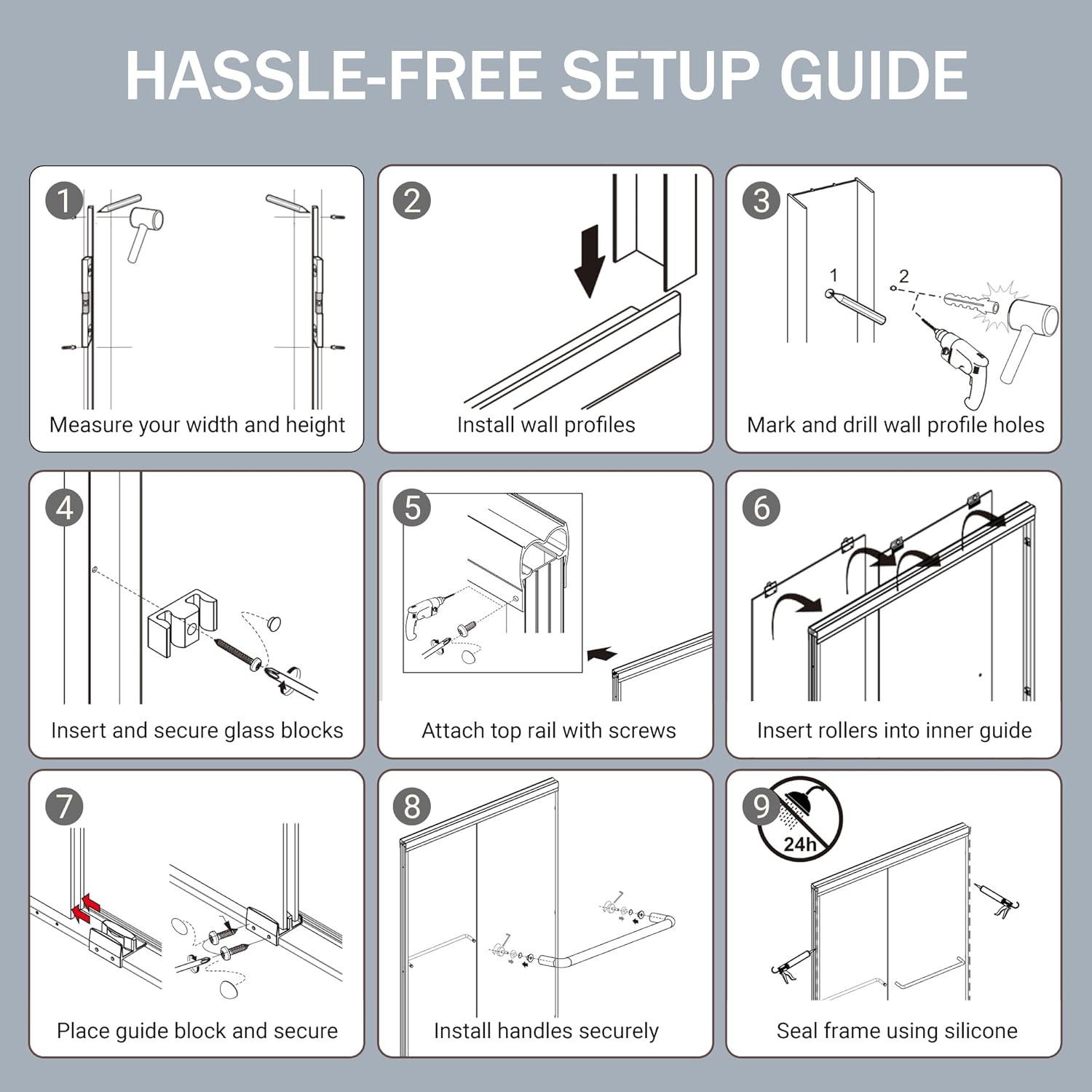 HASSLE-FREE SETUP GUIDE

1
Measure your width and height

2
Install wall profiles

3
1
2
Mark and drill wall profile holes

4
Insert and secure glass blocks

5
Attach top rail with screws

6
Insert rollers into inner guide

7
Place guide block and secure

8
Install handles securely

9
24h
Seal frame using silicone