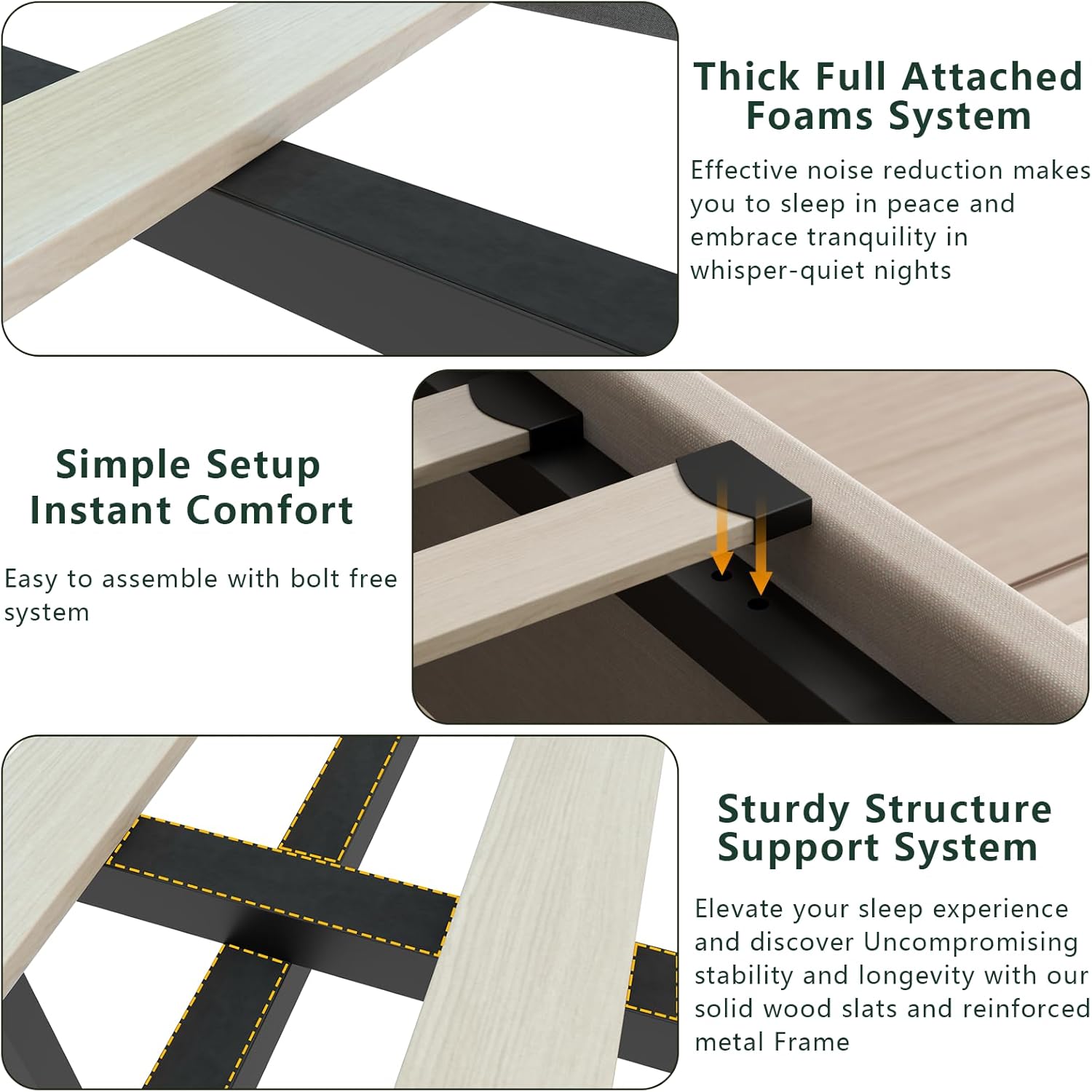 Thick Full Attached Foams System

Effective noise reduction makes you to sleep in peace and embrace tranquility in whisper-quiet nights

Simple Setup Instant Comfort

Easy to assemble with bolt free system

Sturdy Structure Support System

Elevate your sleep experience and discover Uncompromising stability and longevity with our solid wood slats and reinforced metal Frame