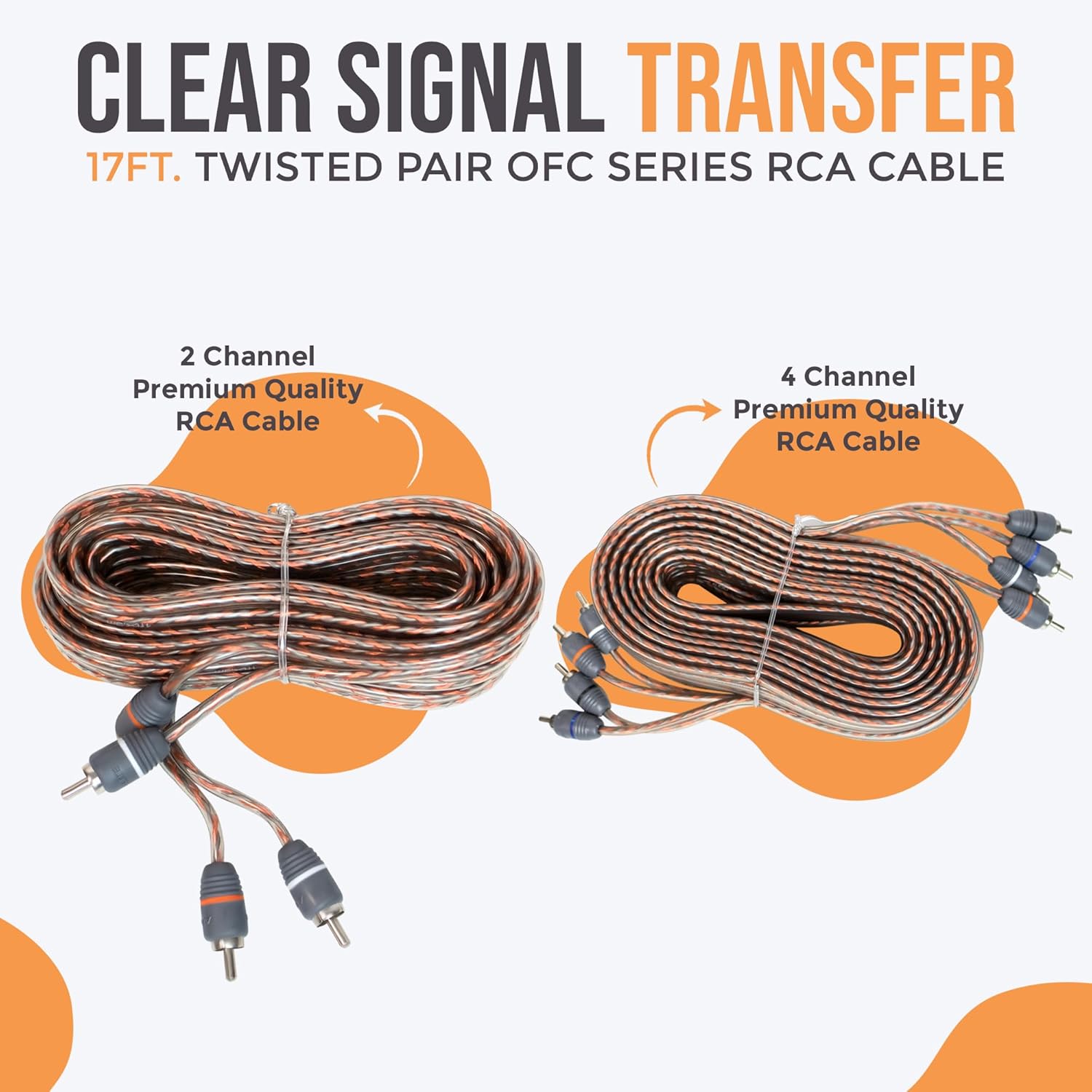 CLEAR SIGNAL TRANSFER
17FT. TWISTED PAIR OFC SERIES RCA CABLE

2 Channel
Premium Quality
RCA Cable

4 Channel
Premium Quality
RCA Cable