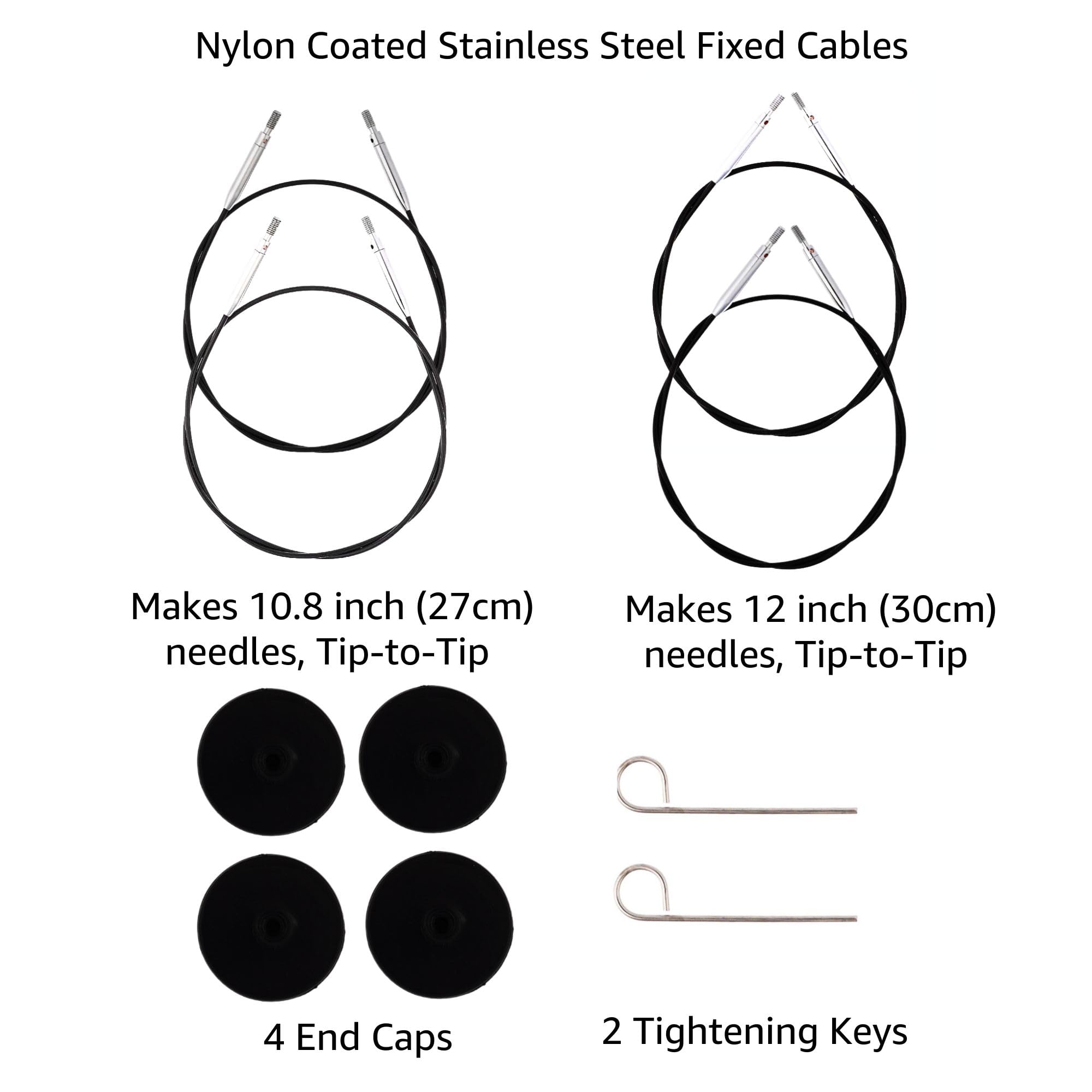 Nylon Coated Stainless Steel Fixed Cables

Makes 10.8 inch (27cm) needles, Tip-to-Tip

Makes 12 inch (30cm) needles, Tip-to-Tip

4 End Caps

2 Tightening Keys