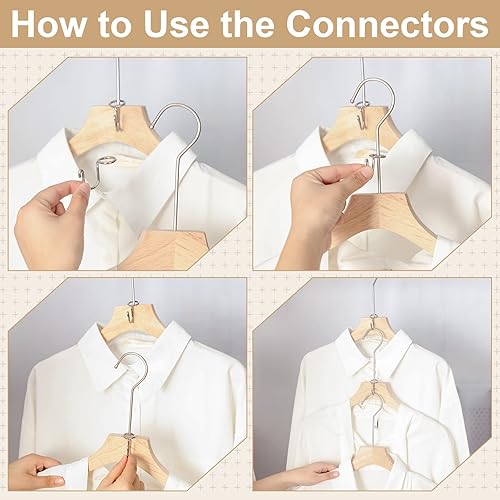 How to Use the Connectors