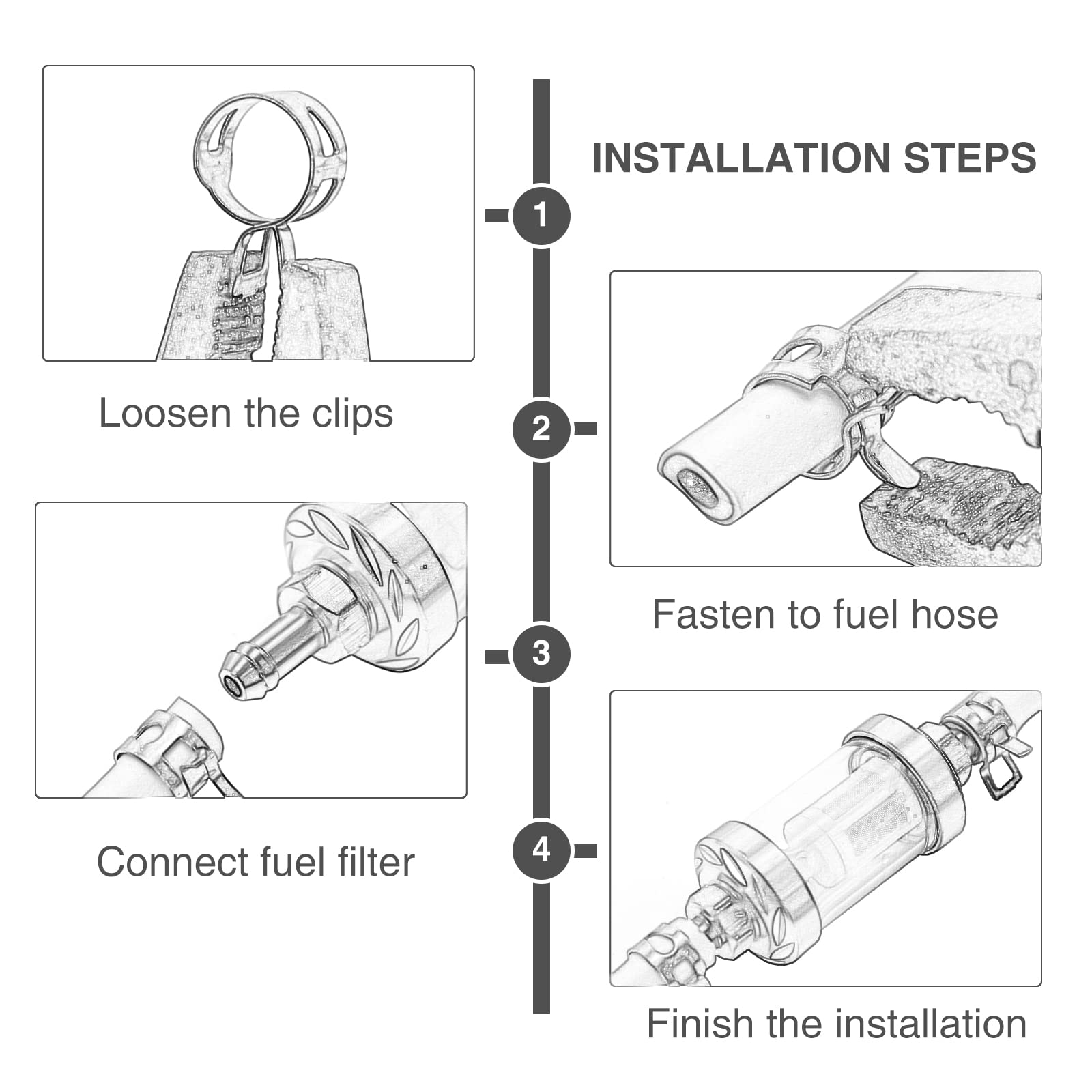 INSTALLATION STEPS

1

Loosen the clips

2

Fasten to fuel hose

3

Connect fuel filter

4

Finish the installation