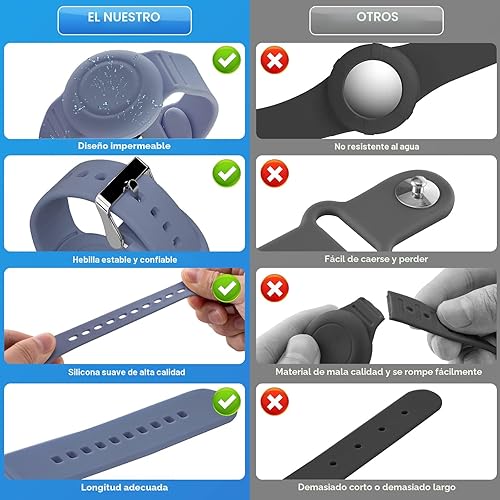 EL NUESTRO

Diseño impermeable

Hebilla estable y confiable

Silicona suave de alta calidad

Longitud adecuada

OTROS

No resistente al agua

Fácil de caerse y perder

Material de mala calidad y se rompe fácilmente

Demasiado corto o demasiado largo