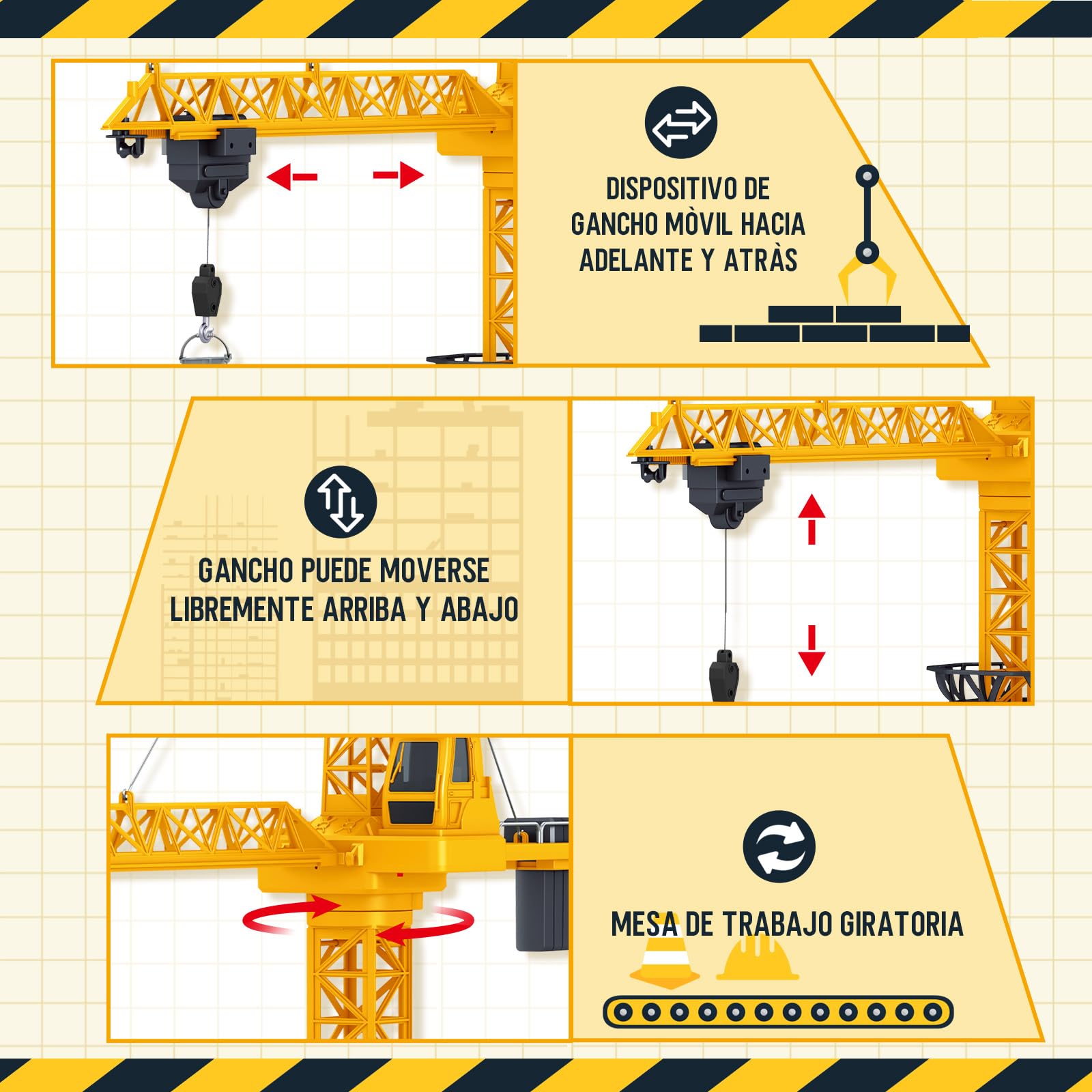 DISPOSITIVO DE GANCHO MÒVIL HACIA ADELANTE Y ATRÀS

GANCHO PUEDE MOVERSE LIBREMENTE ARRIBA Y ABAJO

MESA DE TRABAJO GIRATORIA