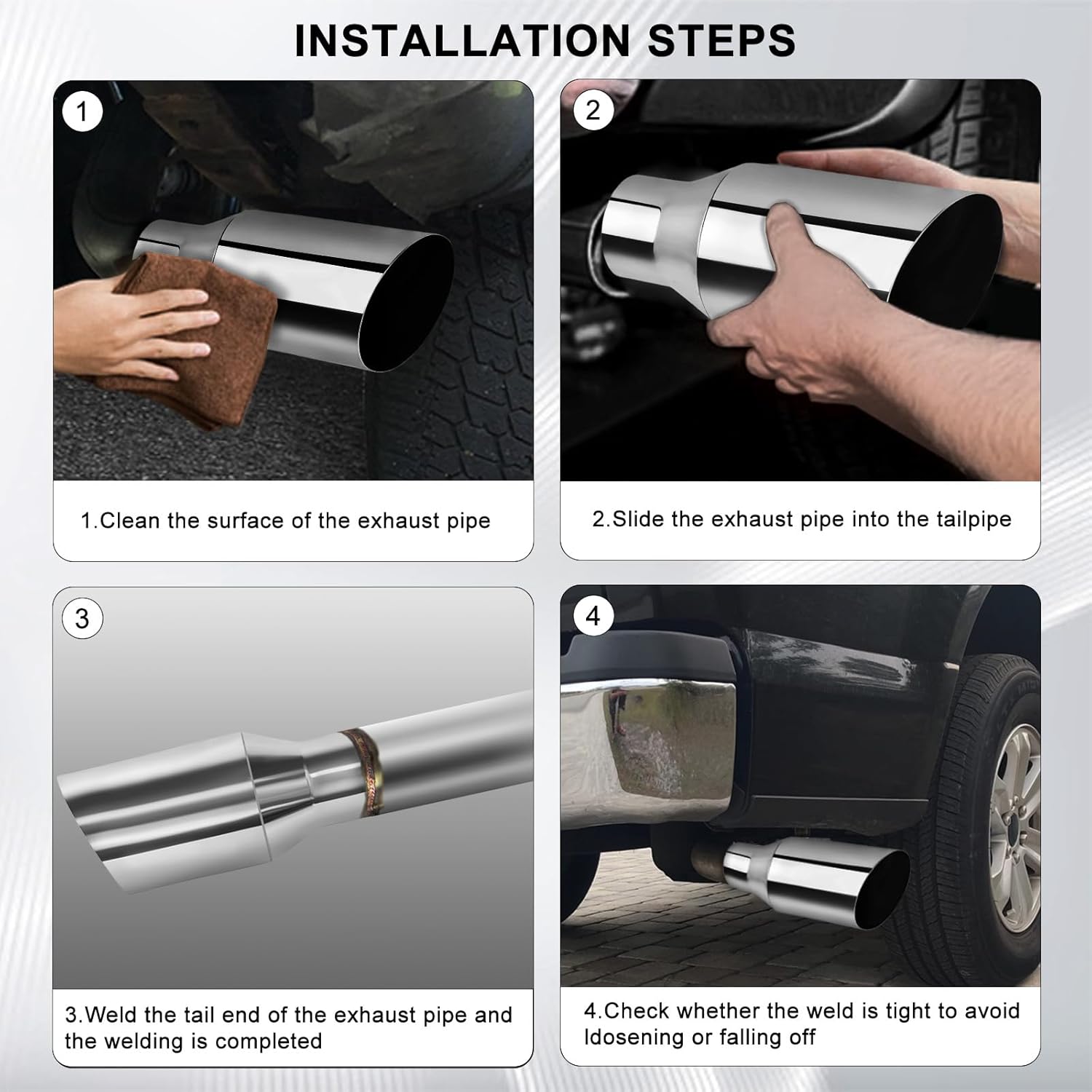 INSTALLATION STEPS

1

1.Clean the surface of the exhaust pipe

2

2.Slide the exhaust pipe into the tailpipe

3

3.Weld the tail end of the exhaust pipe and the welding is completed

4

4.Check whether the weld is tight to avoid ldosening or falling off