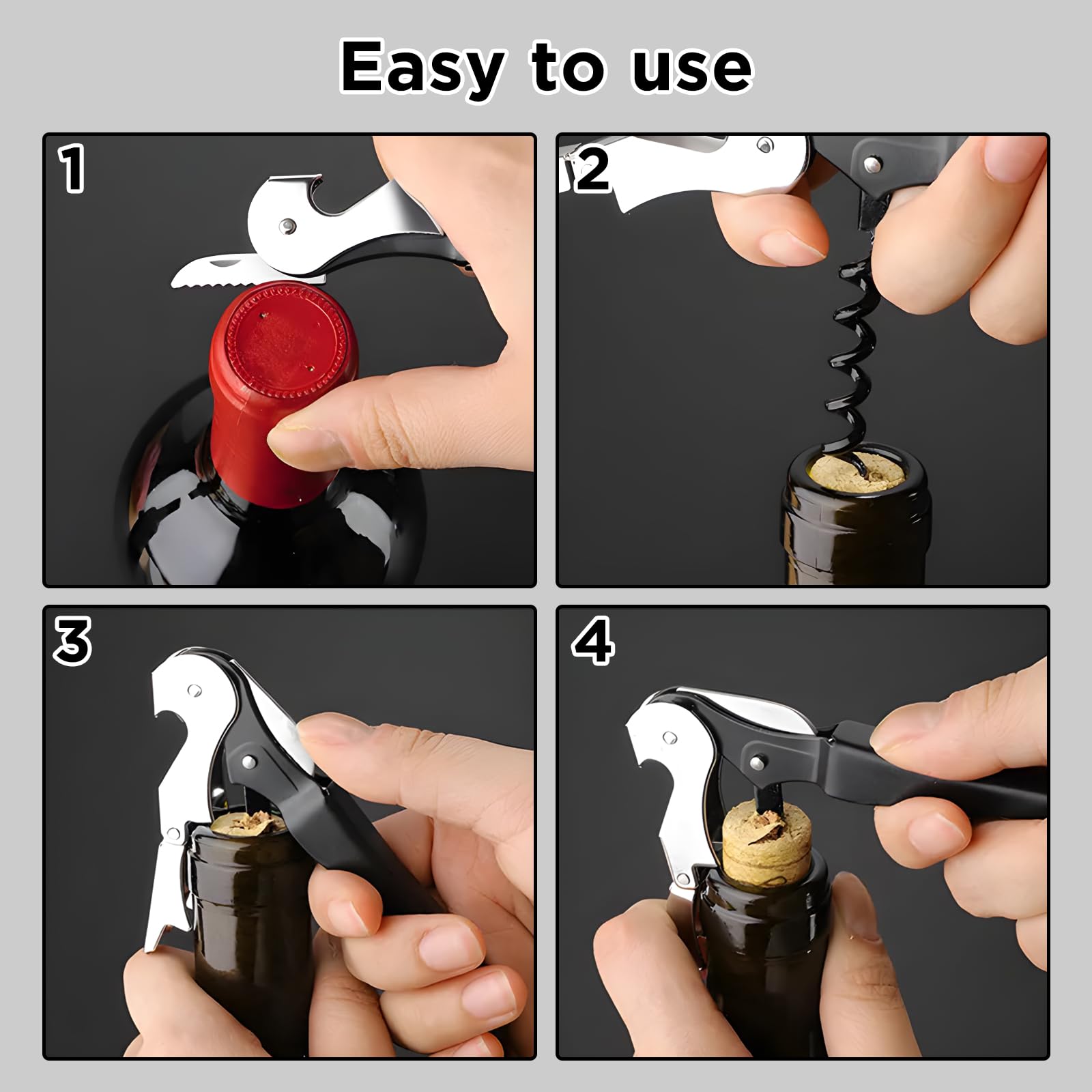 Easy to use

1

2

3

4